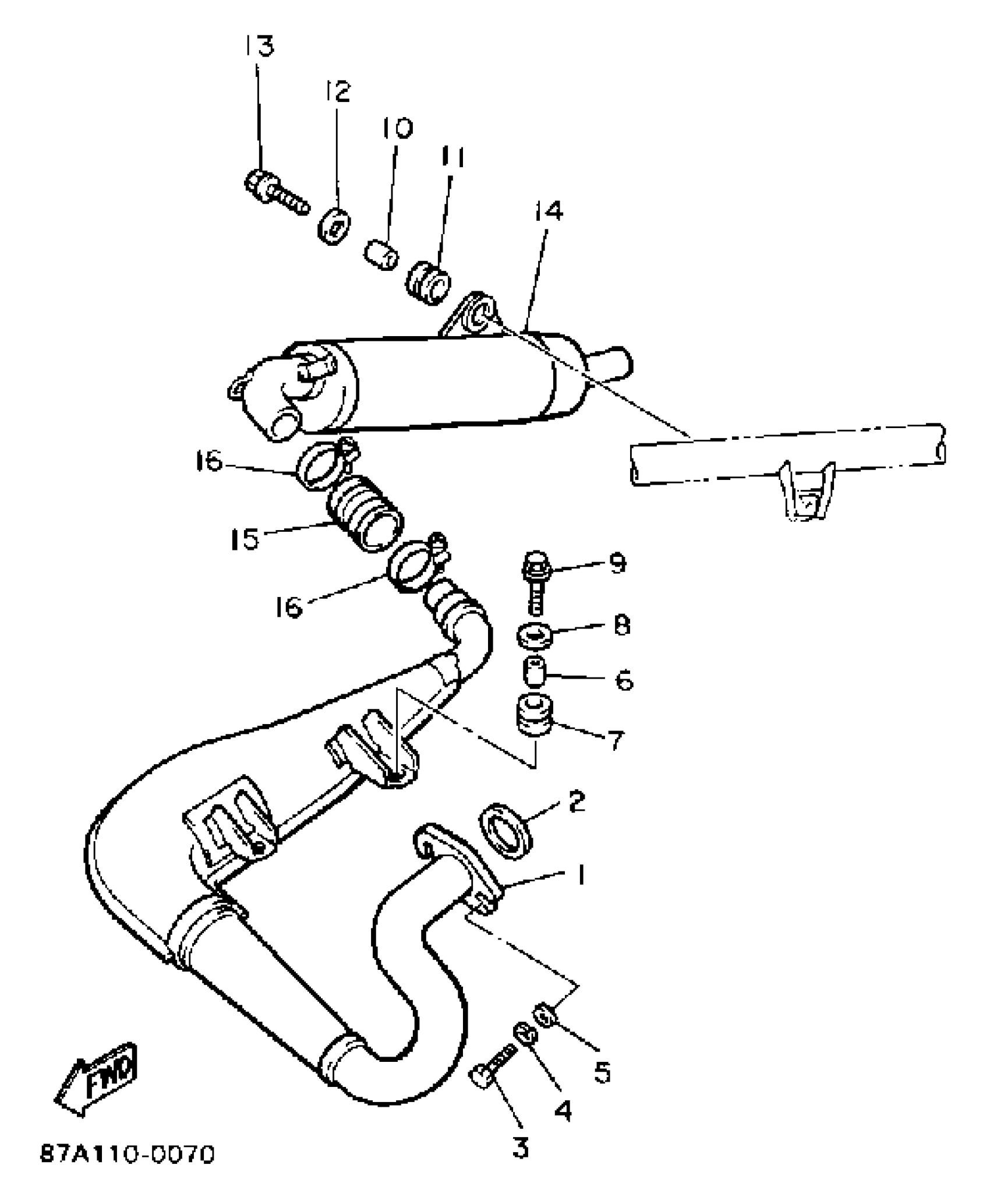 13
12
10
11
14
16
15
16
9
8
6
7
2
1
5
4
3
FWD
87A110-0070