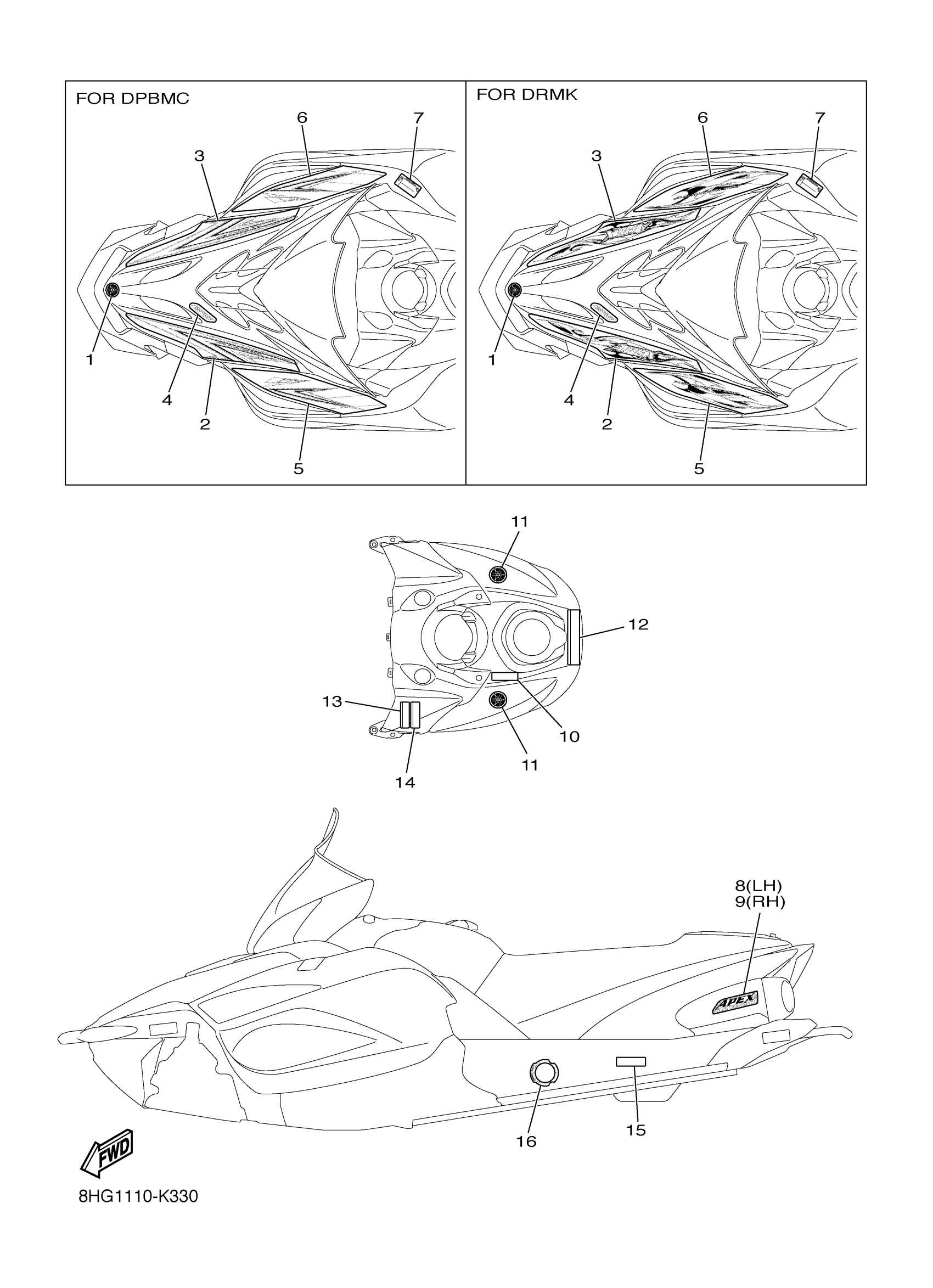 FOR DPBMC

6 7 3 1 4 2 5

FOR DRMK

6 7 3 1 4 2 5

11 12 13 10 11 14

8(LH)
9(RH)

APEX

16 15

FWD

8HG1110-K330