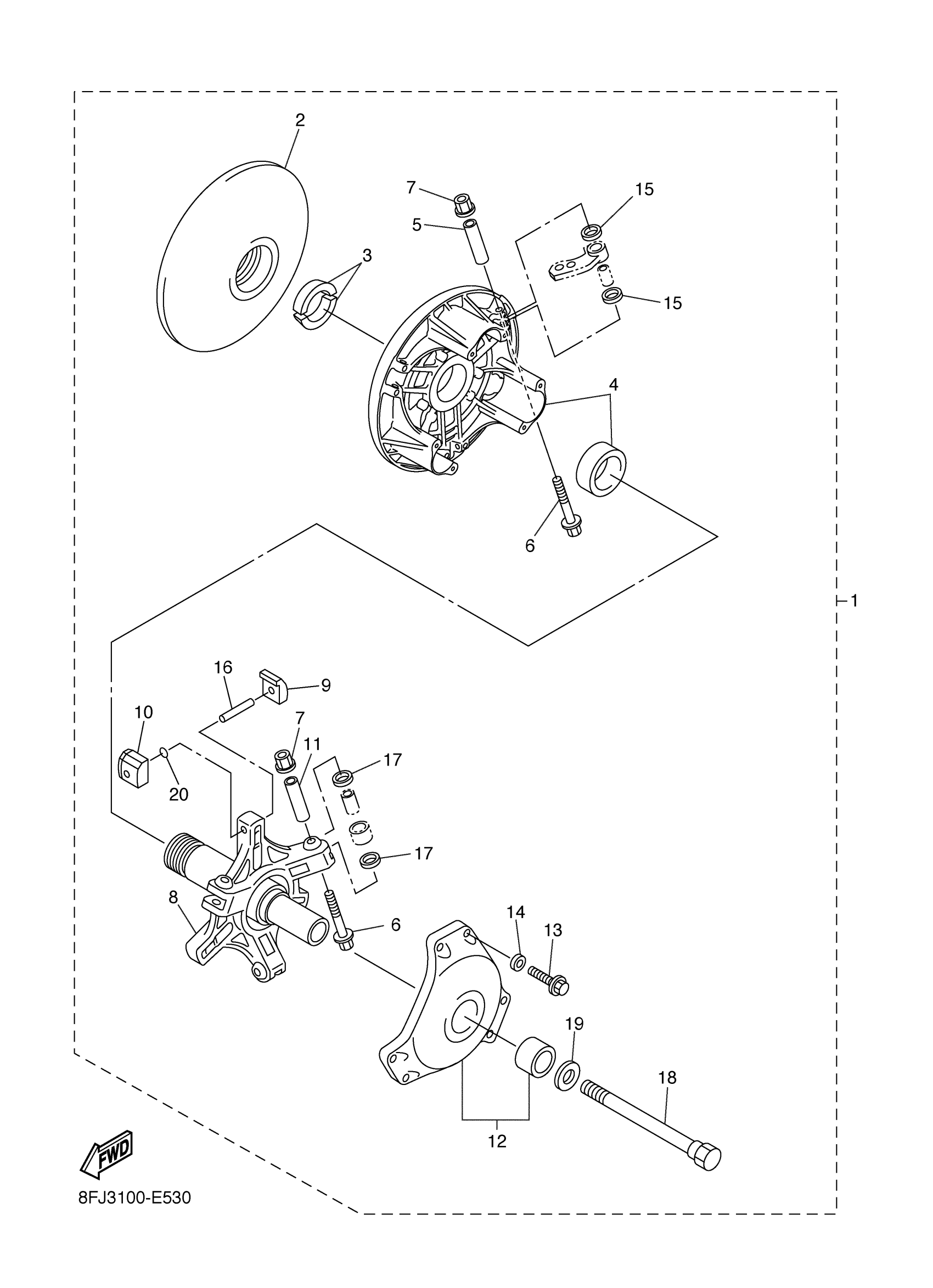 2
7
15
5
3
15
4
6
1
16
9
10
7
11
17
20
17
8
6
14
13
19
18
12
FWD
8FJ3100-E530