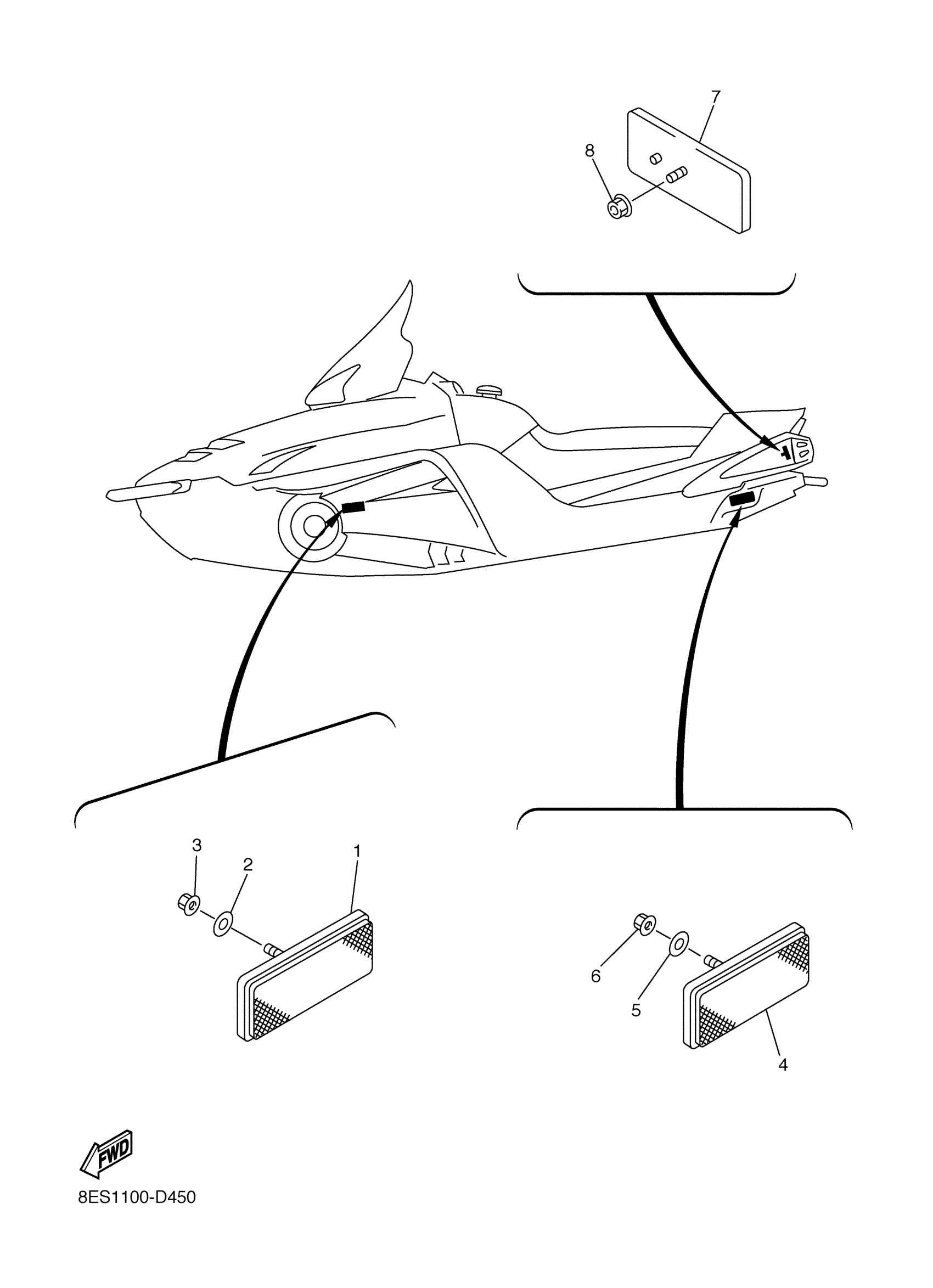 7
8
3
2
1
6
5
4
FWD
8ES1100-D450