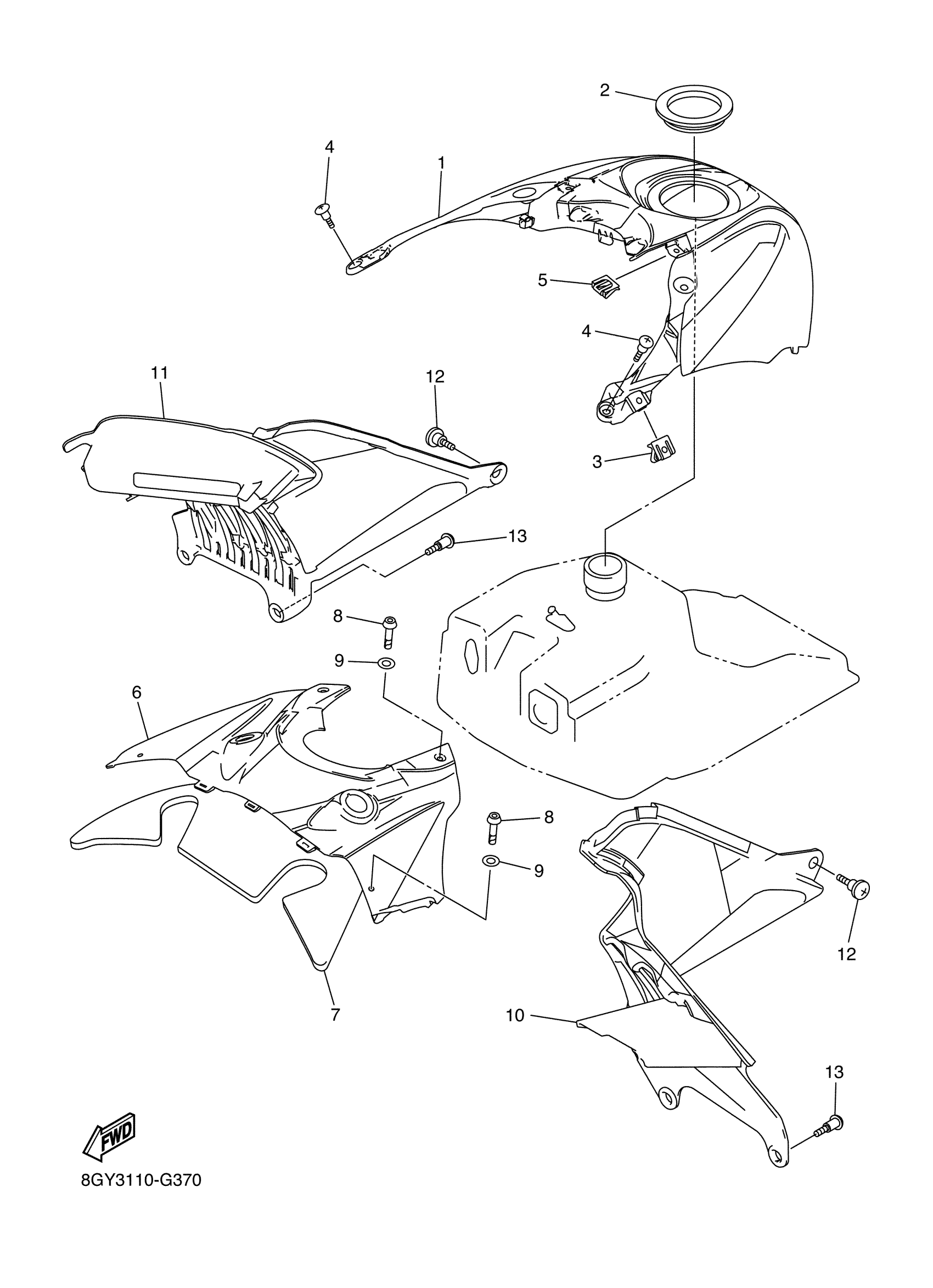 2
4
1
5
4
11
12
3
13
8
9
6
8
9
12
7
10
13
FWD
8GY3110-G370