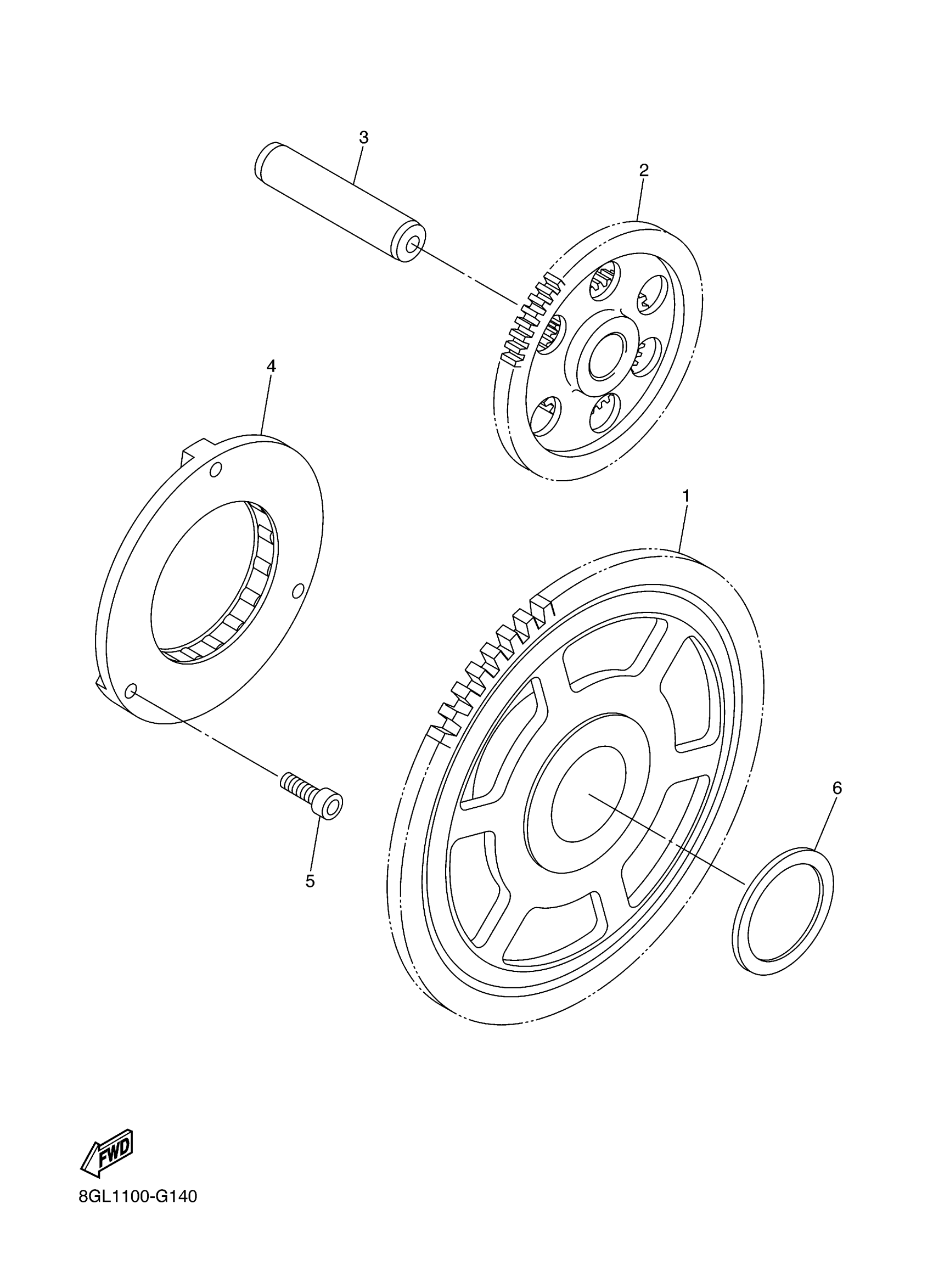 3
2
4
1
6
5
FWD
8GL1100-G140