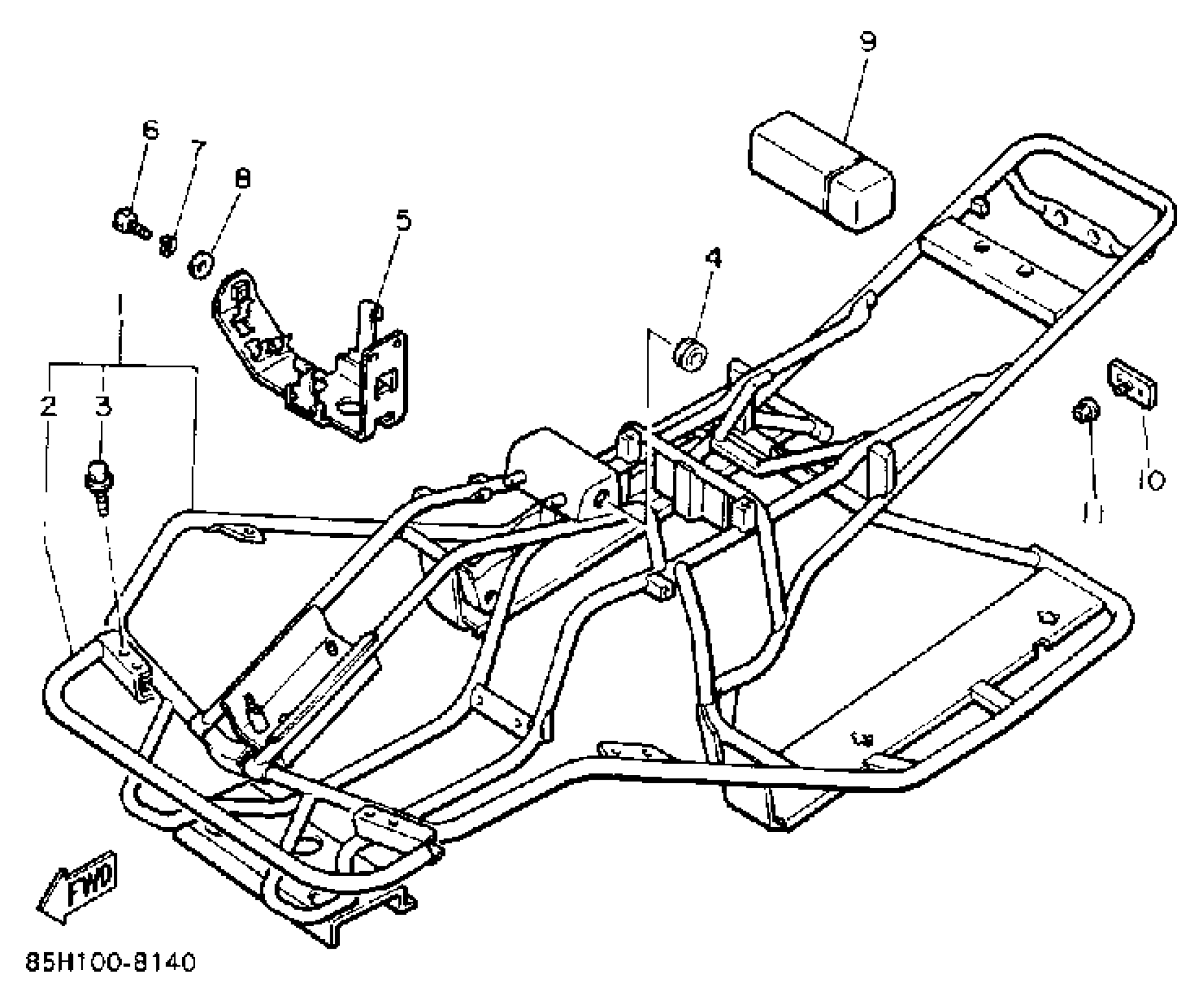 9
6
7
8
5
4
1
2
3
10
11
FWD
85H100-8140