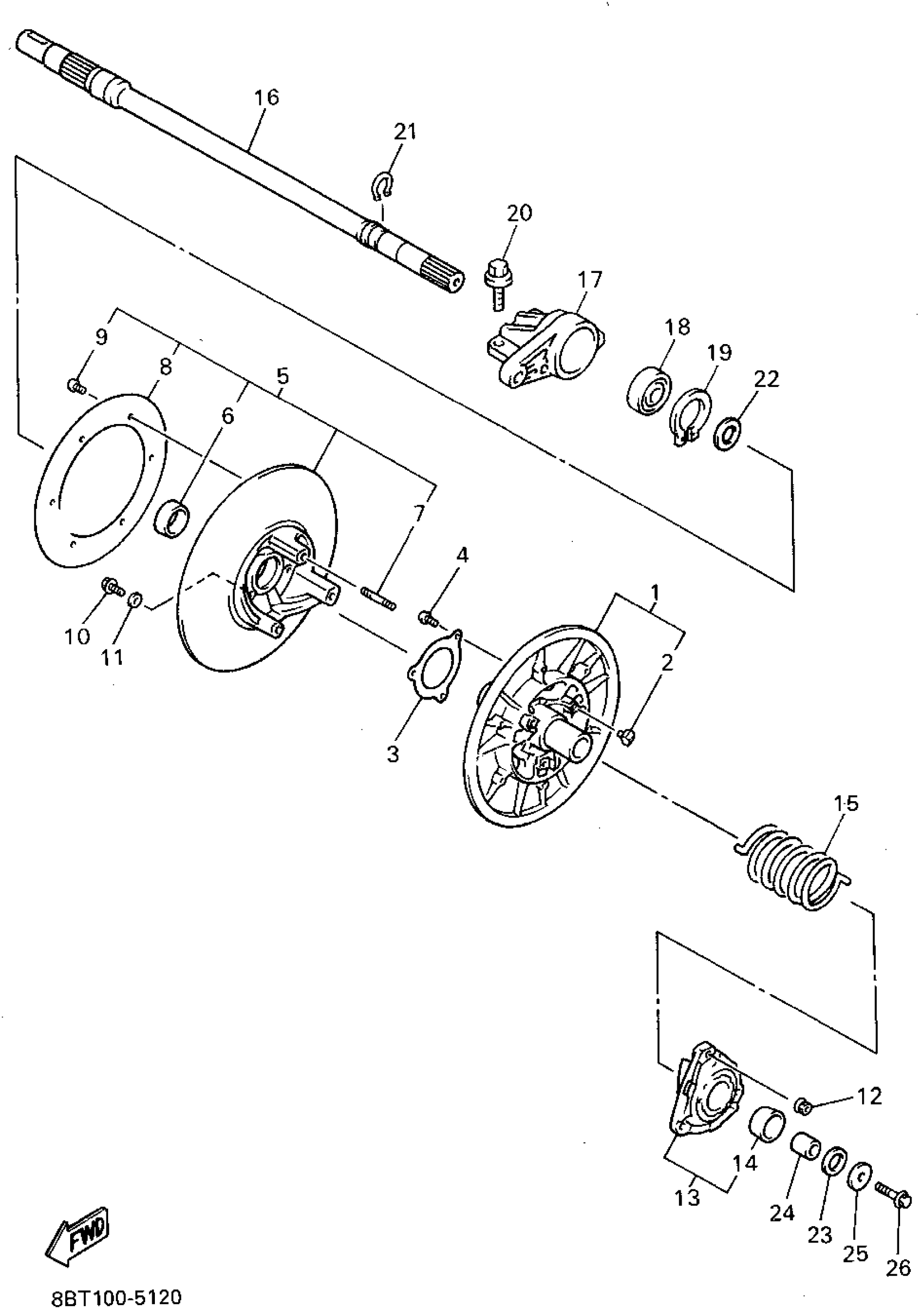 16
21
20
17
18
19
22
9
8
5
6
7
4
1
2
10
11
3
15
12
14
13
24
23
25
26
FWD
8BT100-5120