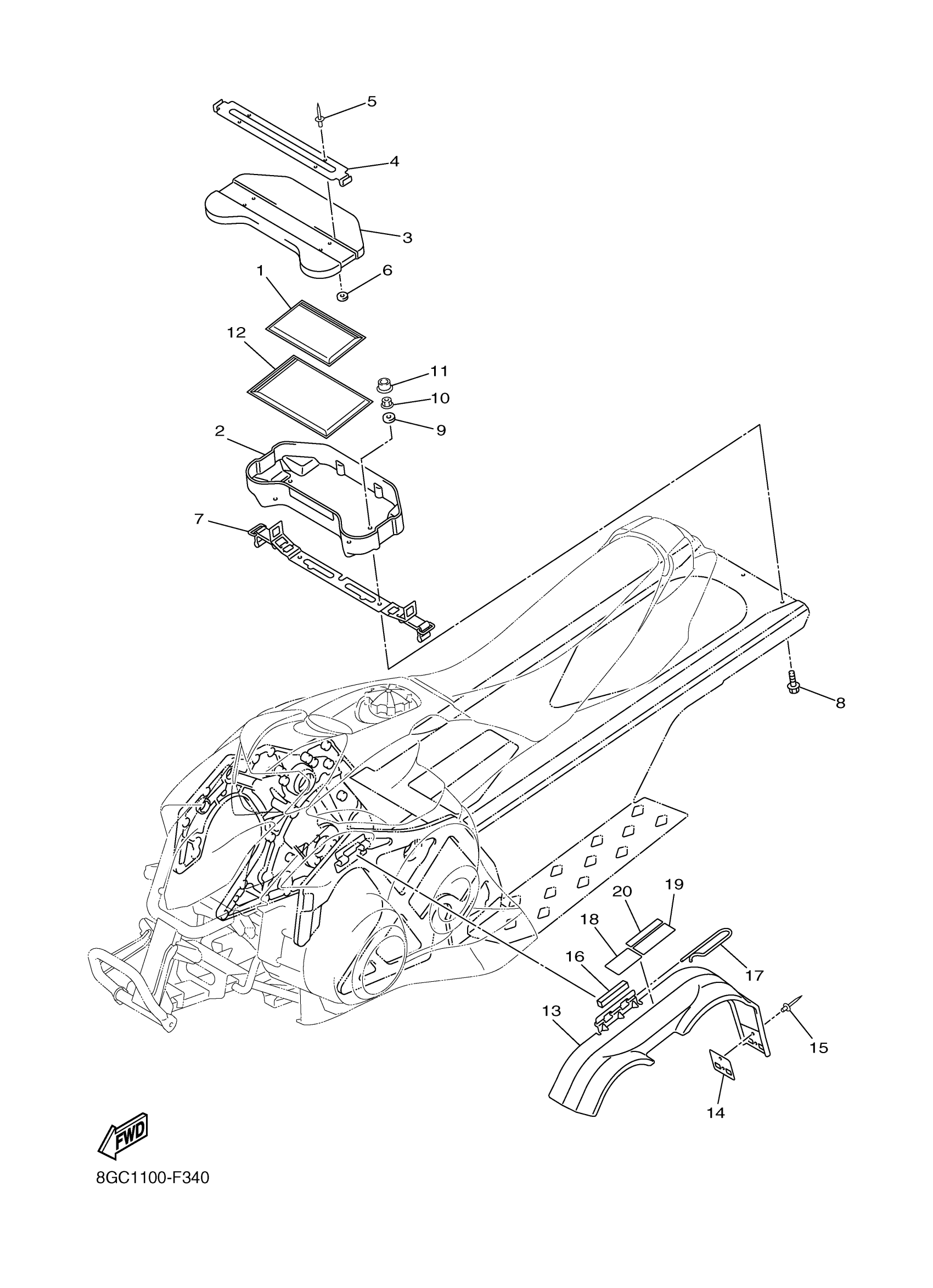 5
4
3
6
1
12
11
10
9
2
7
8
20
19
18
16
17
13
15
14
FWD
8GC1100-F340