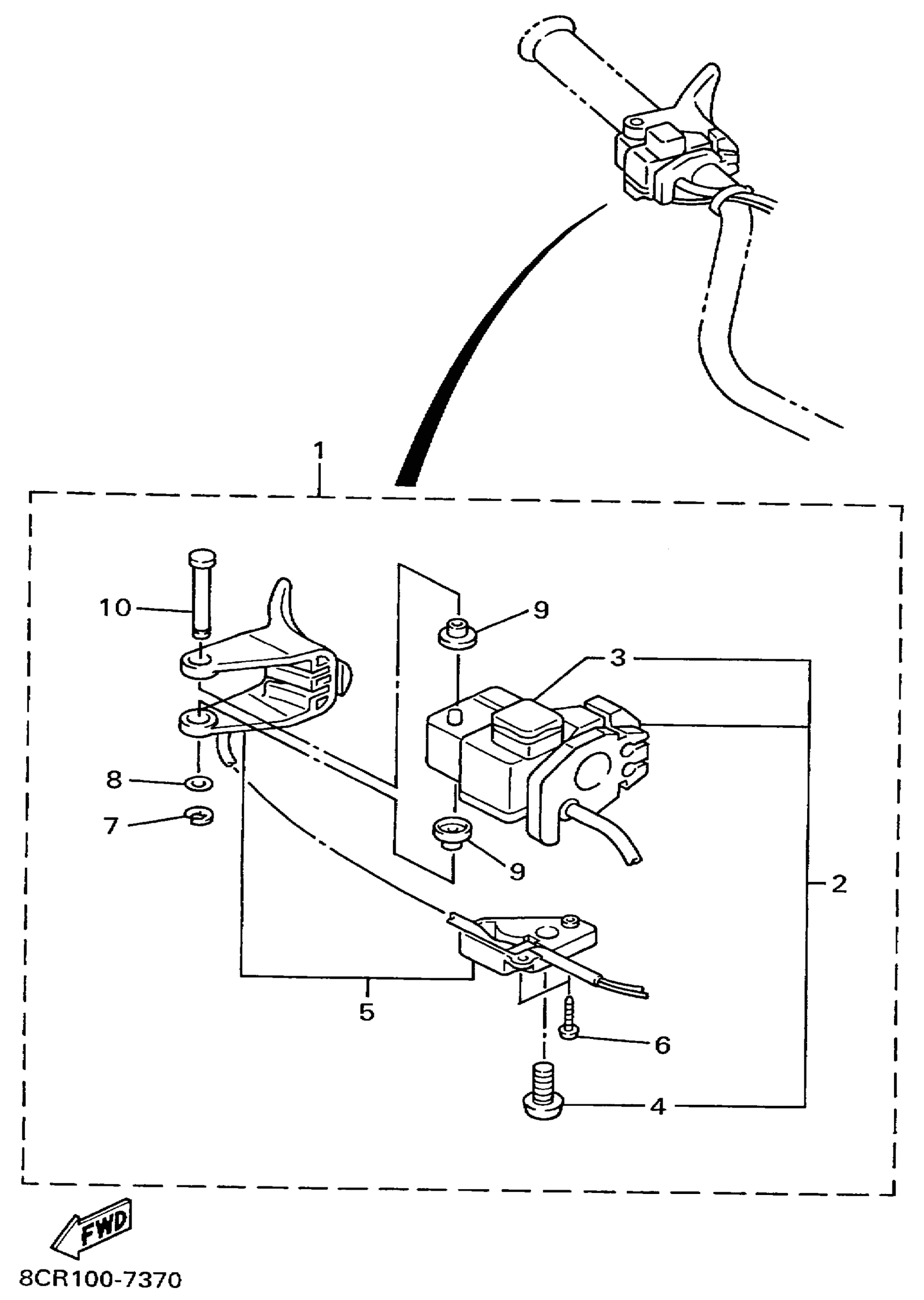 1

10

9

3

8

7

9

2

5

6

4

FWD

8CR100-7370