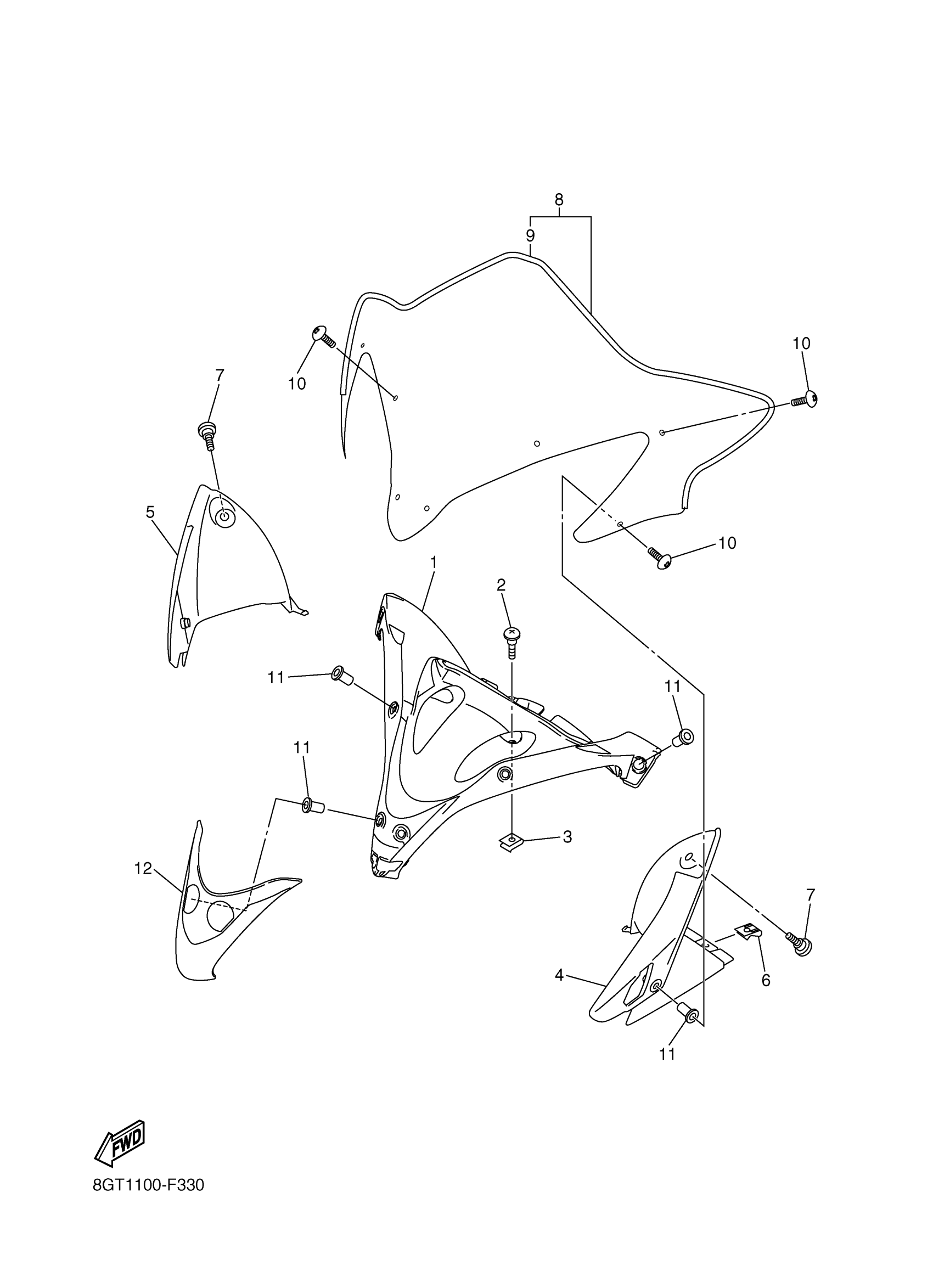 8
9
10
10
7
5
10
1
2
11
11
11
3
12
7
6
4
11
FWD
8GT1100-F330