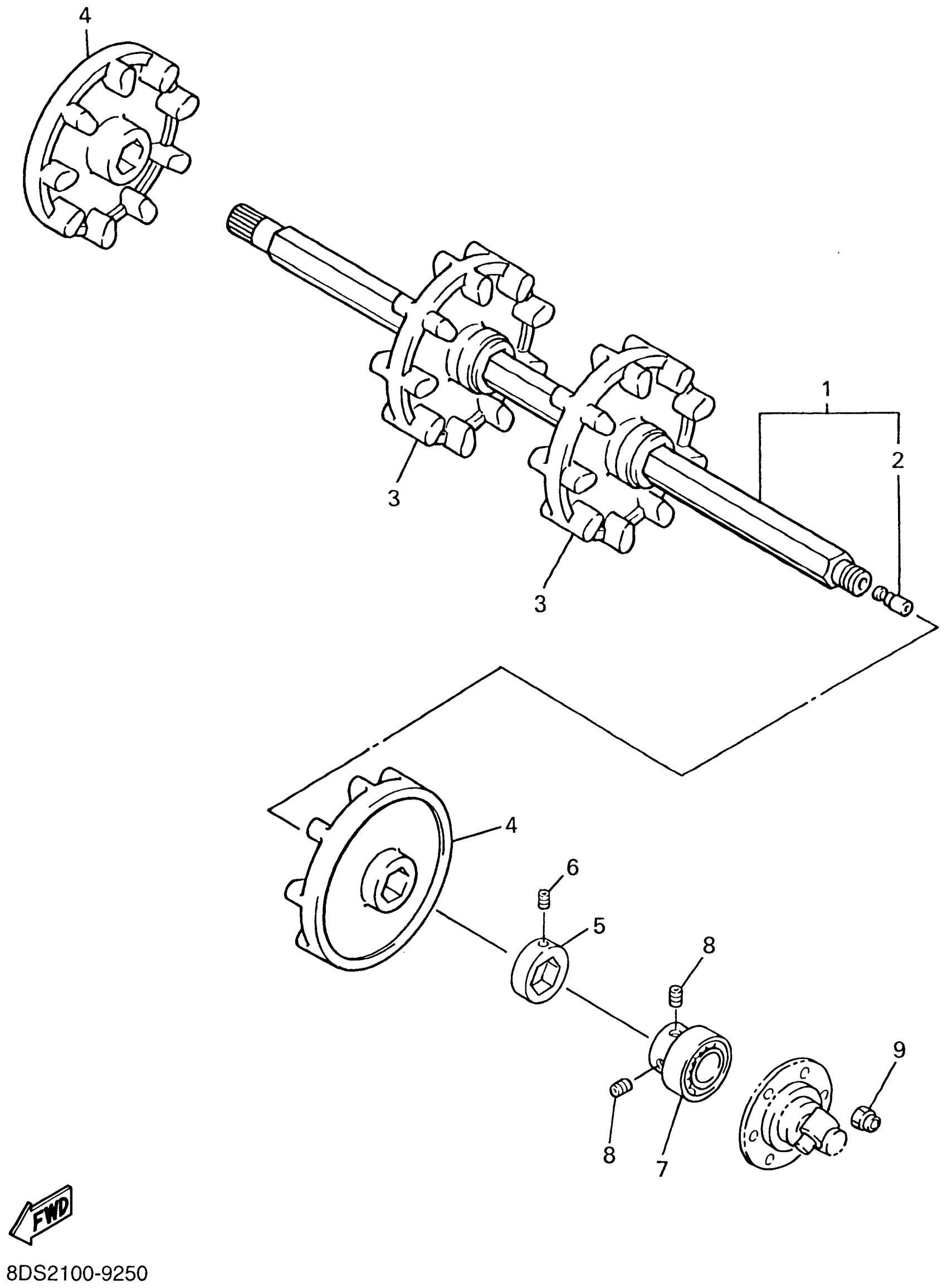 4

1
2
3
3

4
6
5
8
9
8
7

FWD

8DS2100-9250