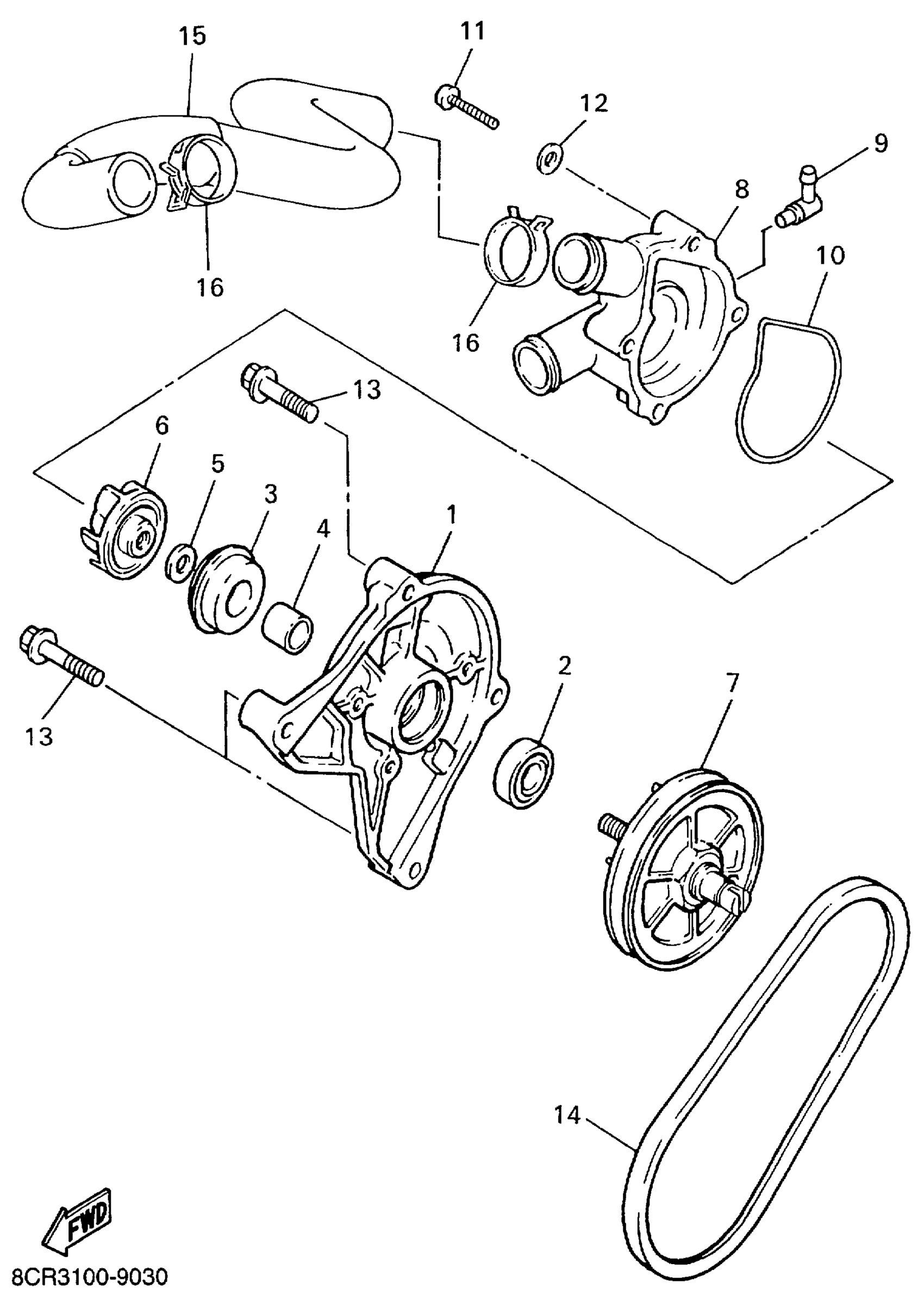 15
11
12
9
8
10
16
16
13
6
5
3
4
1
2
7
13
14
FWD
8CR3100-9030