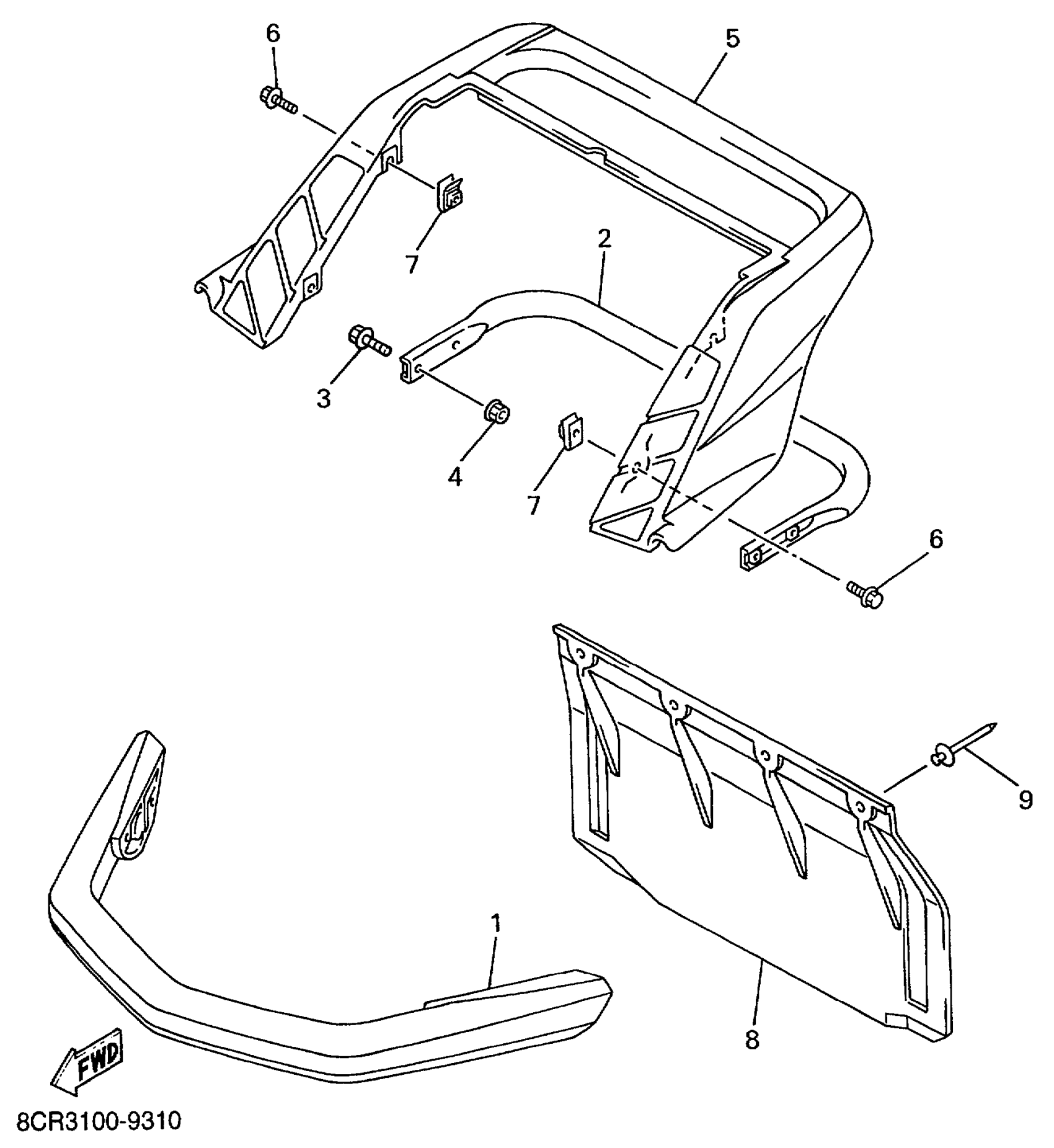 6
5
7
2
3
4
7
6
9
1
8
FWD
8CR3100-9310