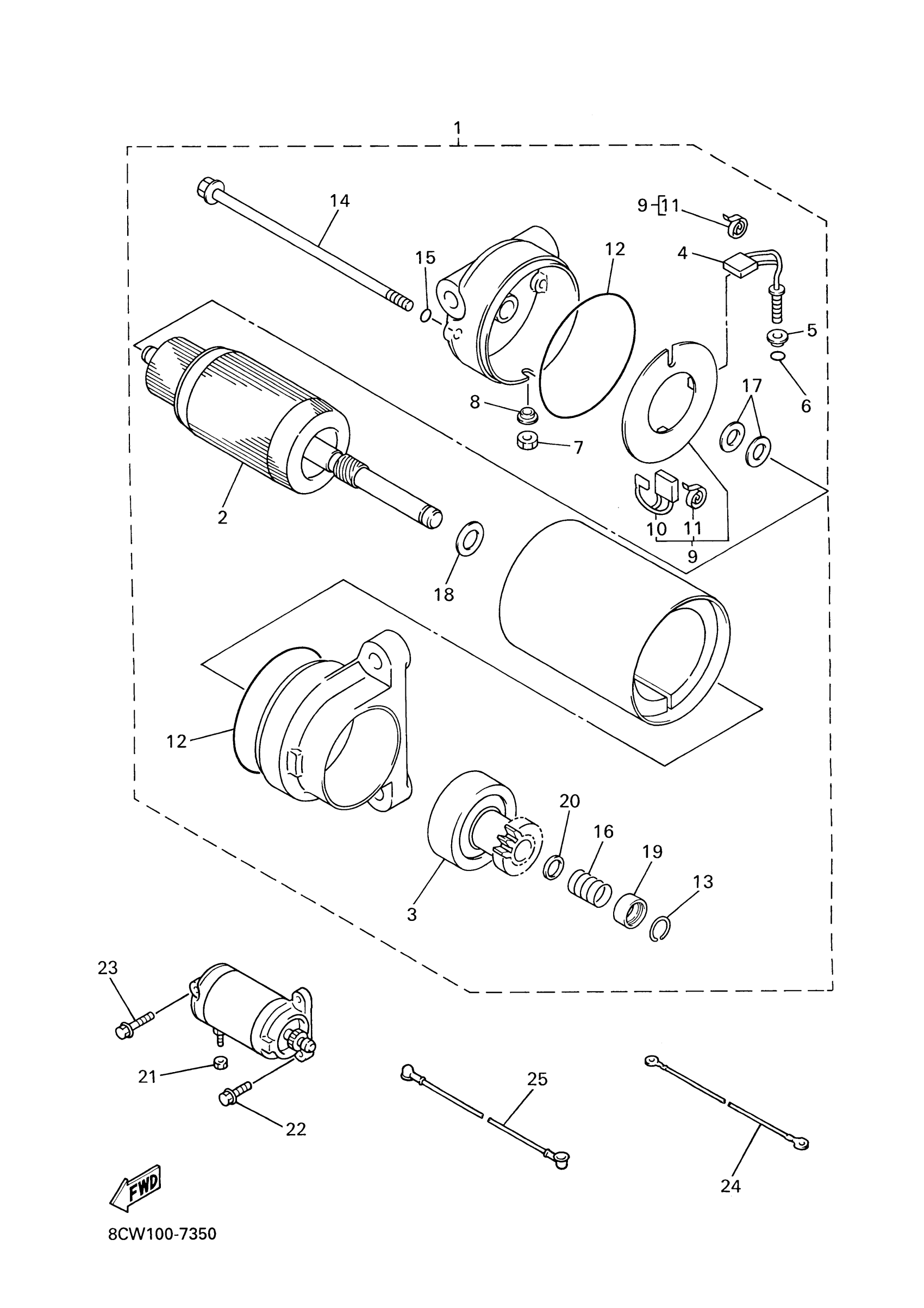 1
14
9 11
15
12
4
5
6
17
8
7
2
10
11
9
18
12
20
16
19
13
3
23
21
22
25
24
FWD
8CW100-7350