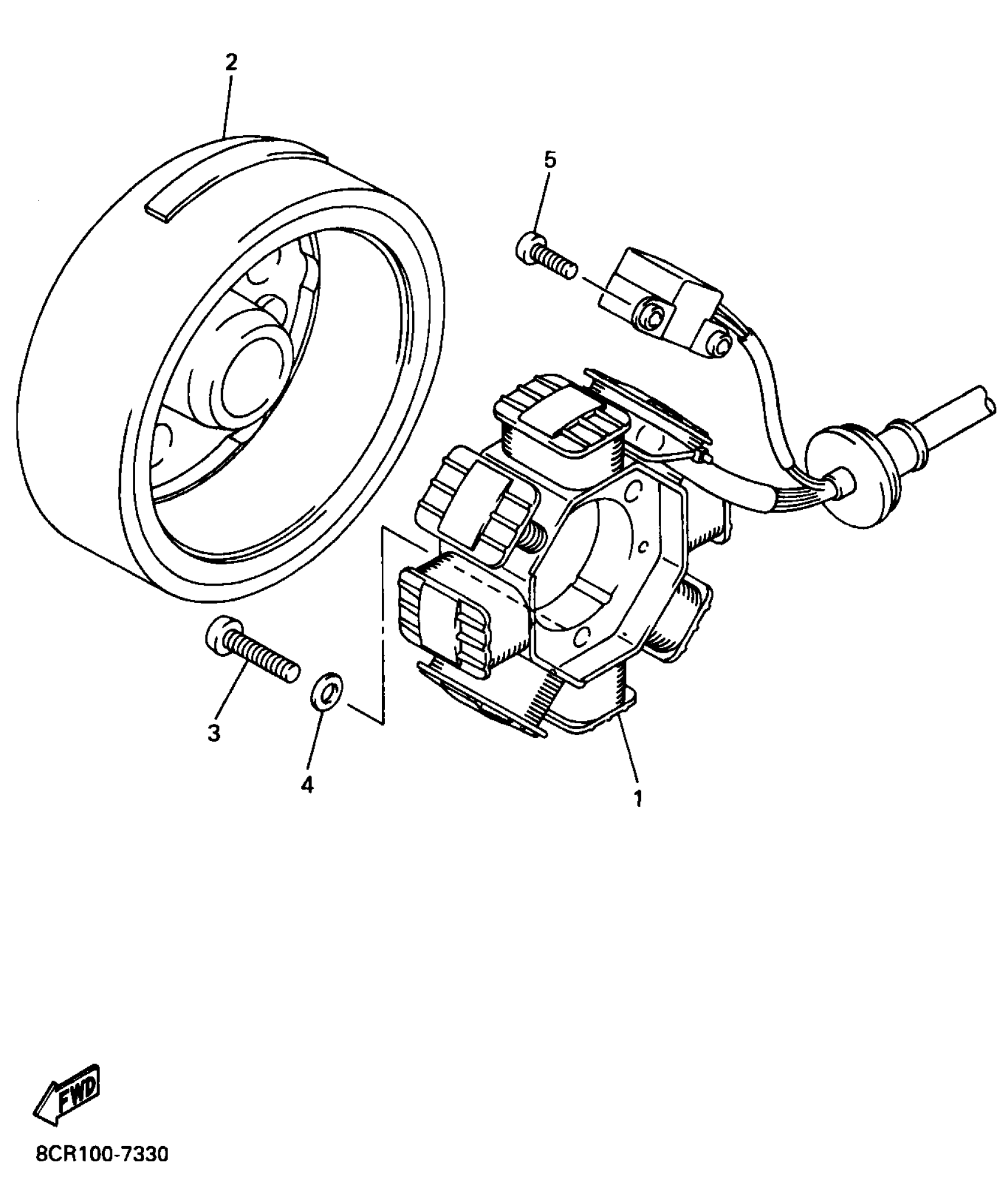 2

5

3

4

1

FWD

8CR100-7330