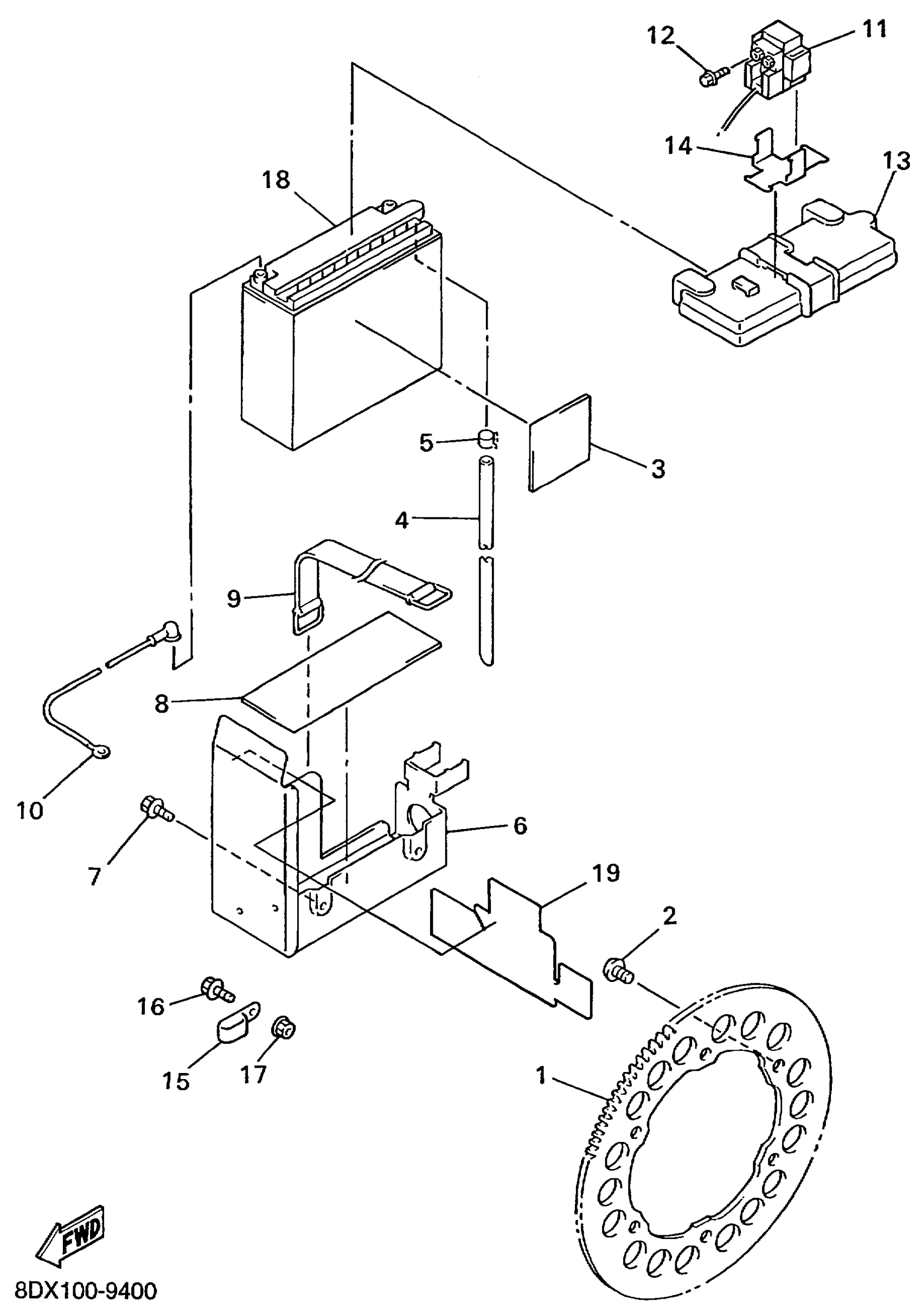 12
11
14
13
18
5
3
4
9
8
10
7
6
19
2
16
15
17
1
FWD
8DX100-9400