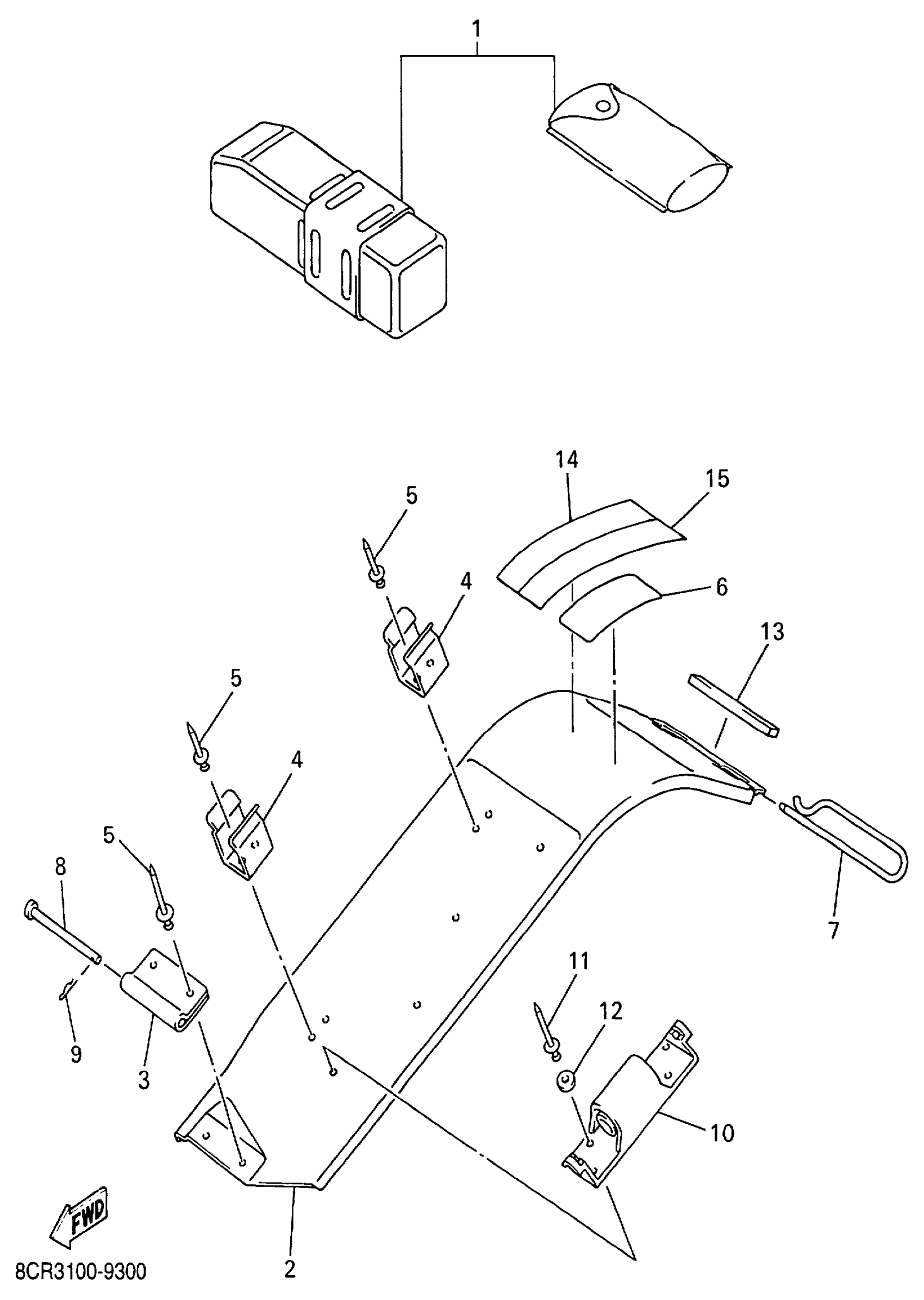 1
14
15
5
4
6
13
5
4
5
8
7
11
12
9
3
10
FWD
8CR3100-9300
2