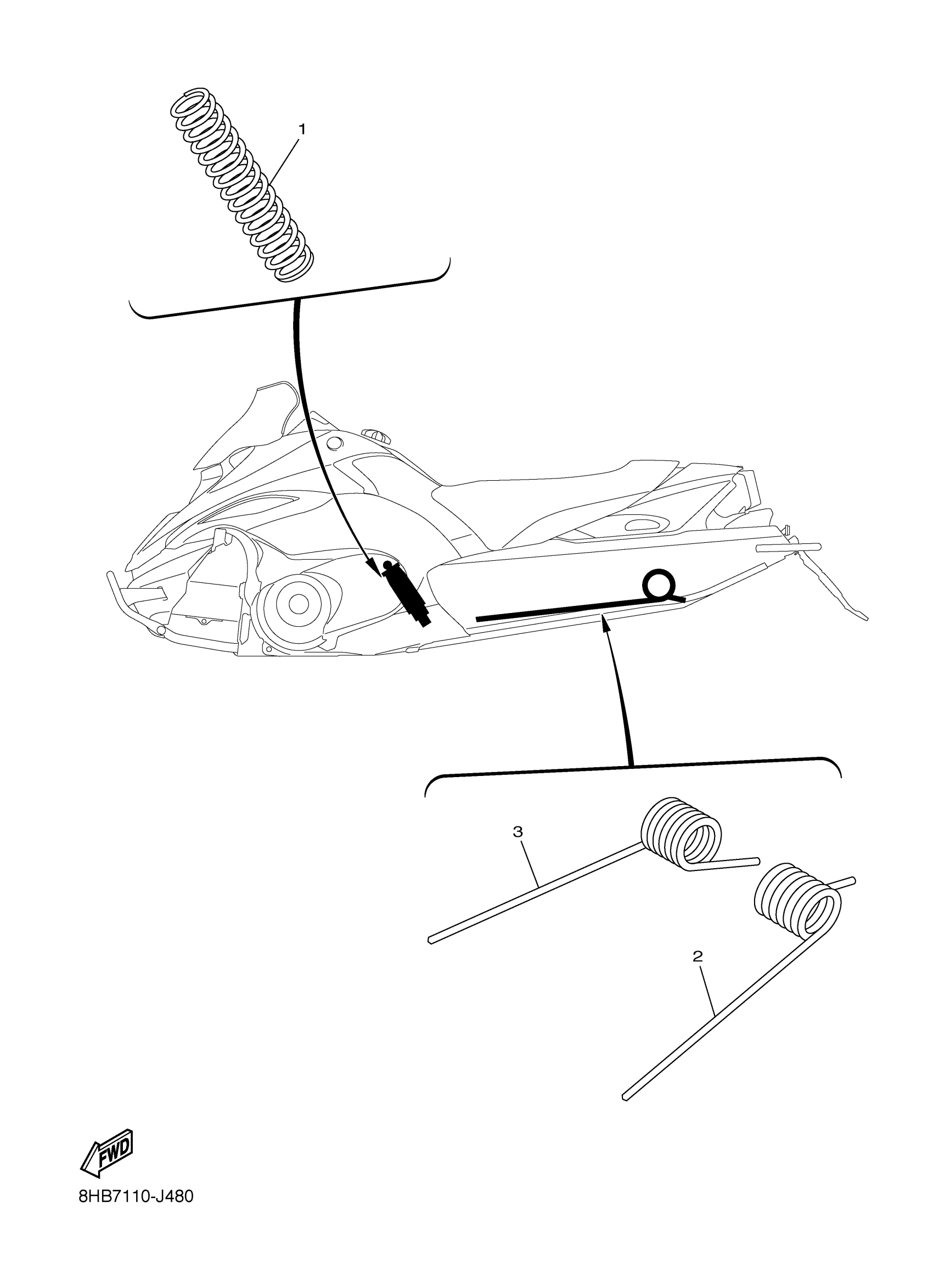 1

3

2

FWD

8HB7110-J480