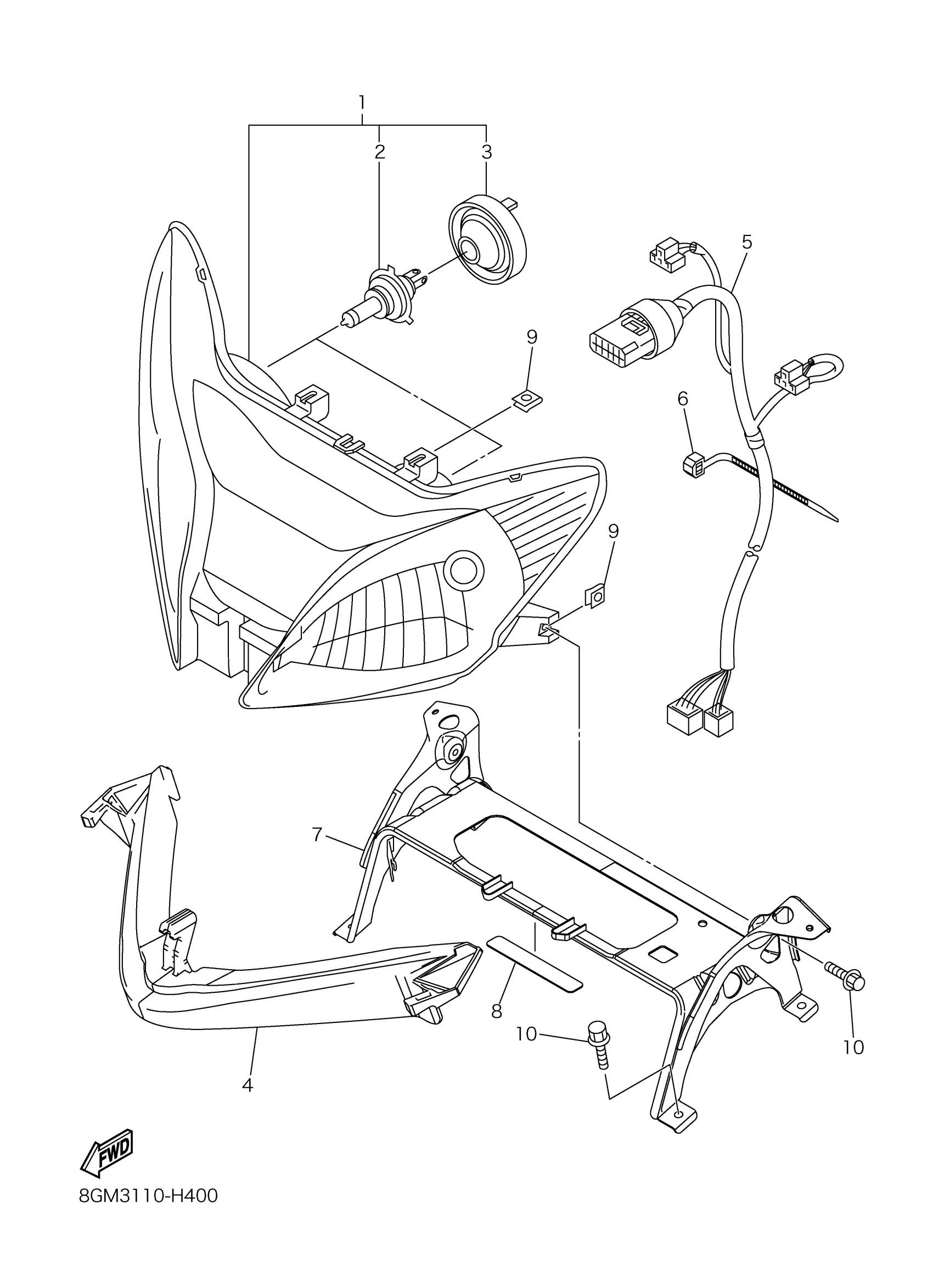 1
2
3
5
9
6
9
7
8
10
10
4
FWD
8GM3110-H400