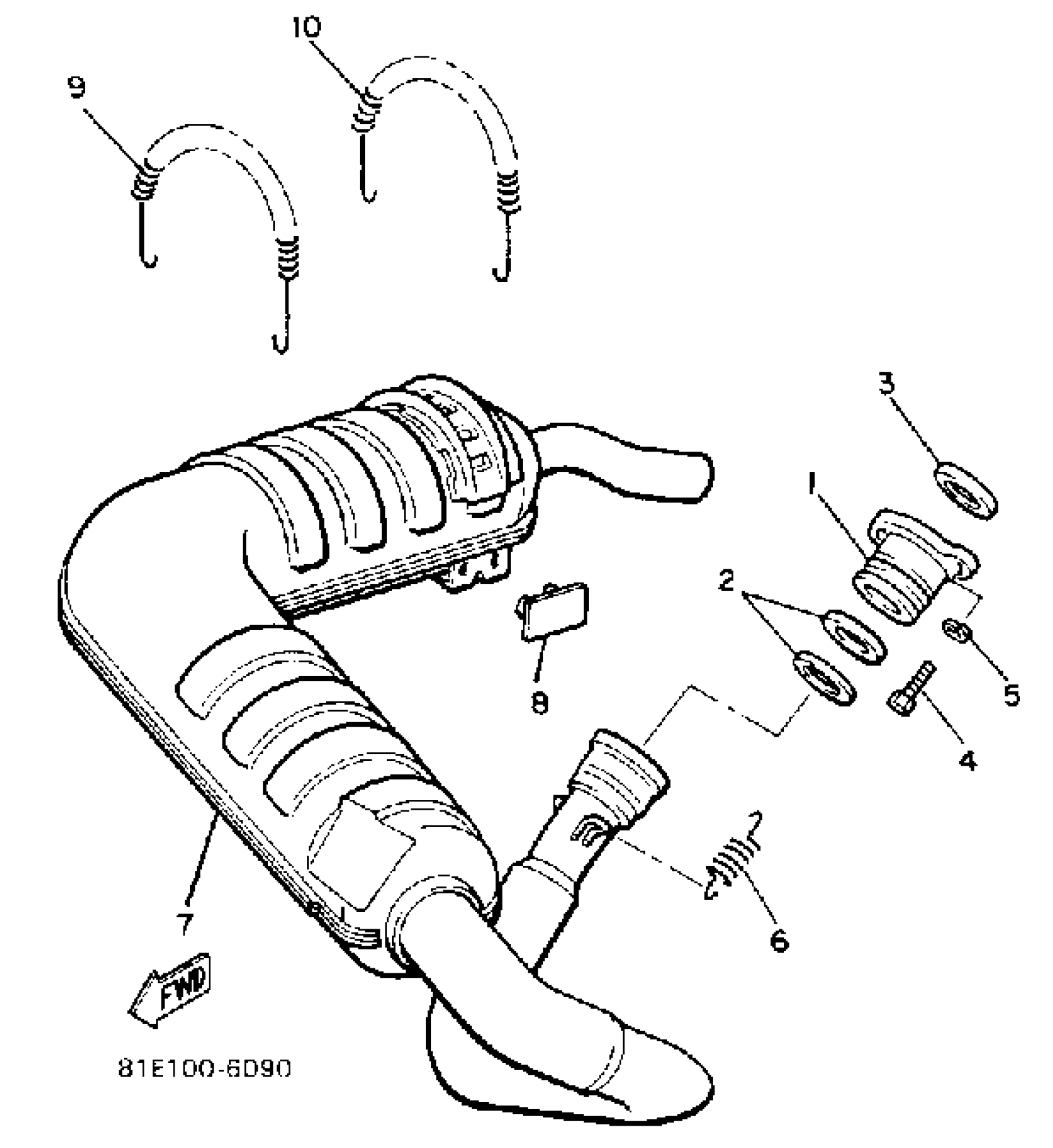 10
9
3
1
2
5
8
4
6
7
FWD
81E100-6D90