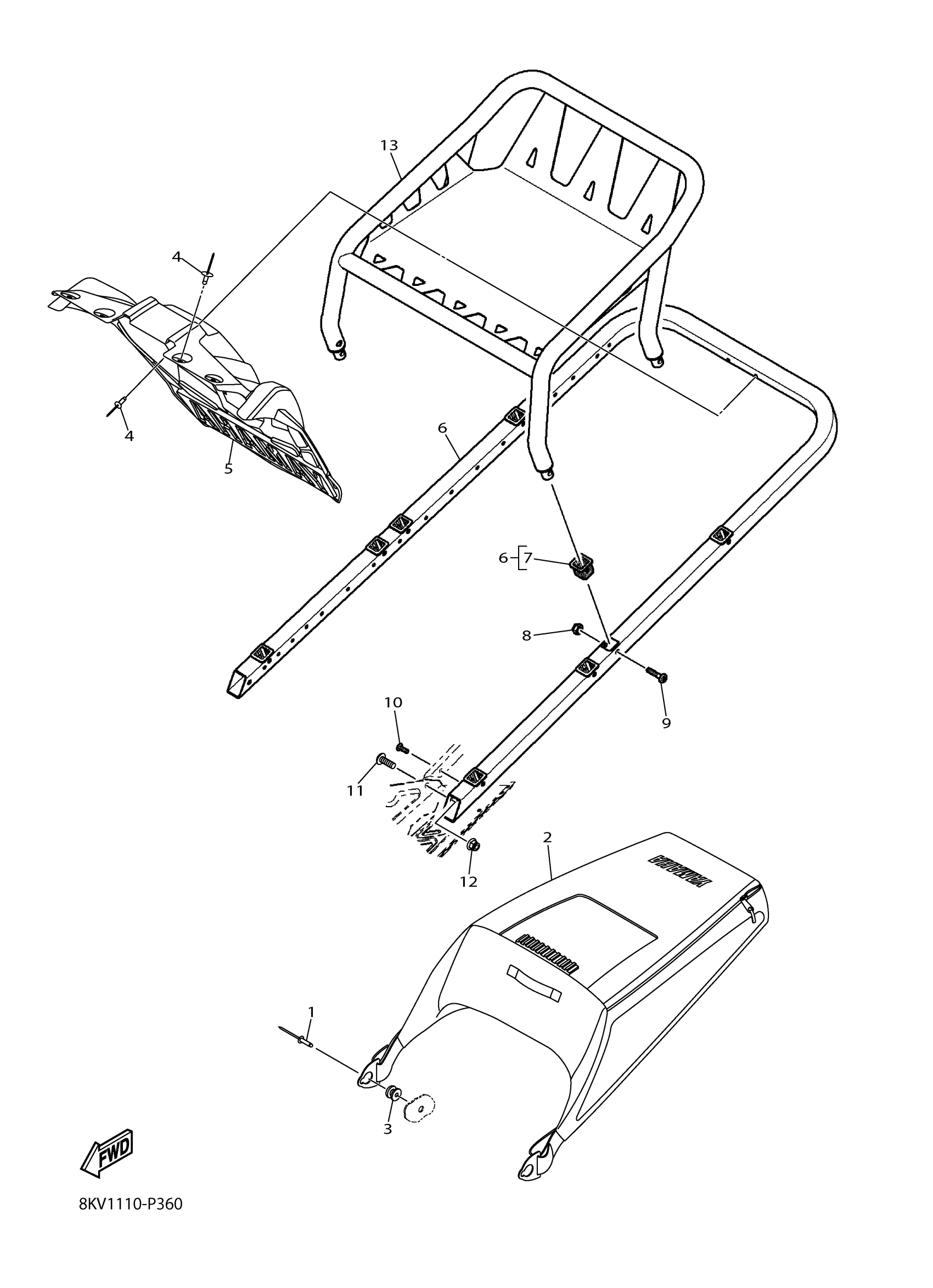 13

4

4

5

6

6 7

8

9

10

11

12

2

YAMAHA

1

3

FWD

8KV1110-P360