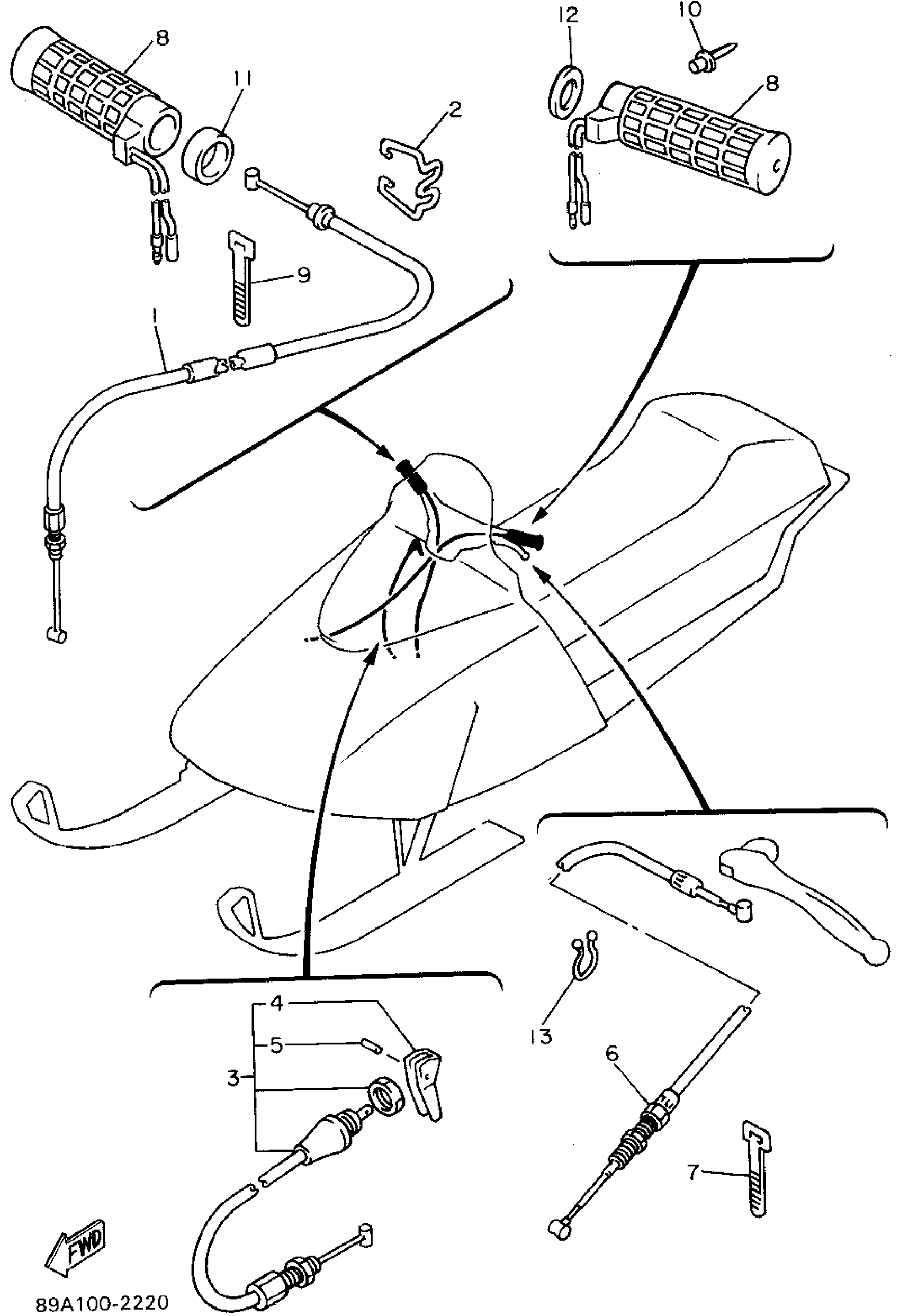 8
11
2
12
10
8
9
1
4
5
3
13
6
7
FWD
89A100-2220