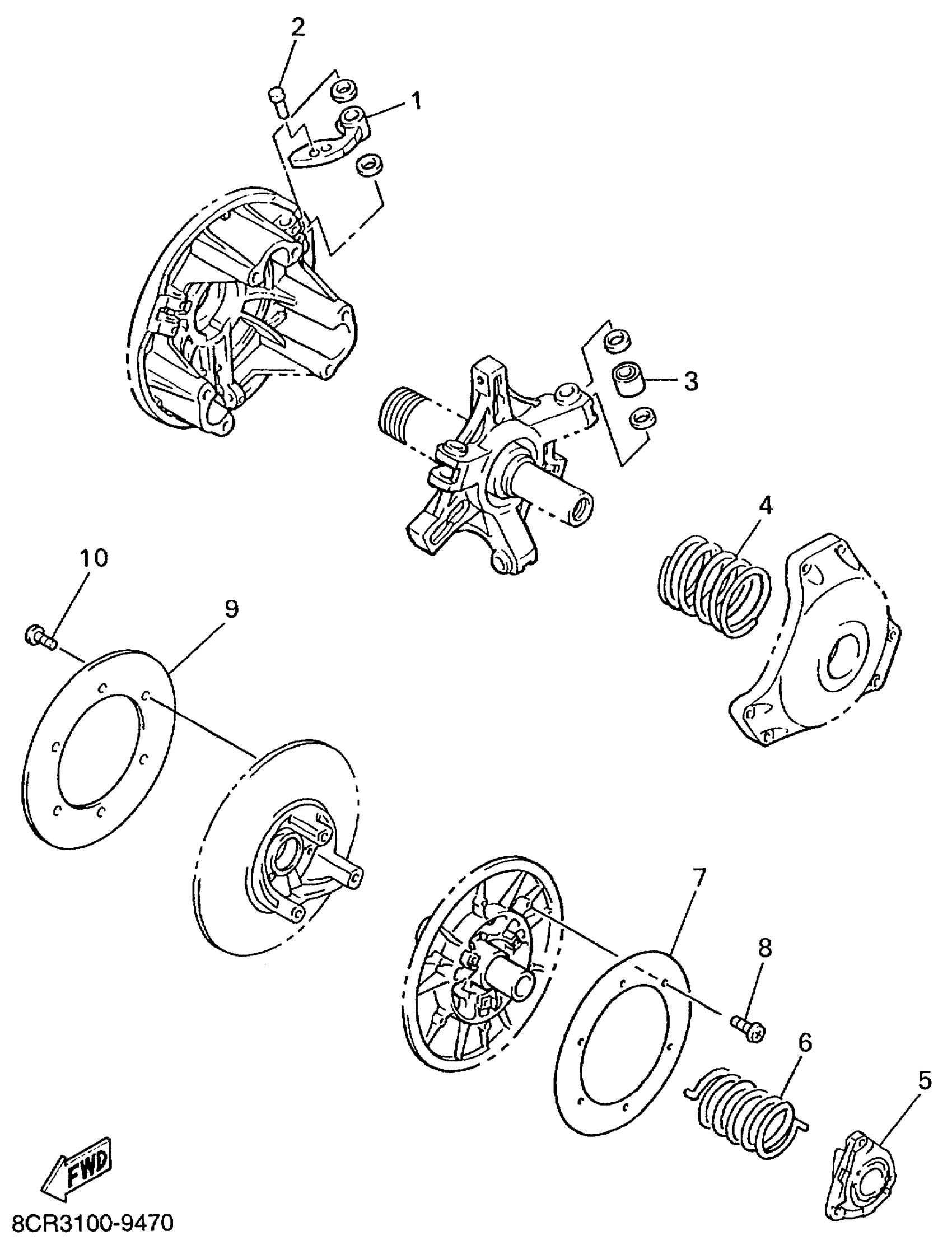 2
1
3
4
10
9
7
8
6
5
FWD
8CR3100-9470