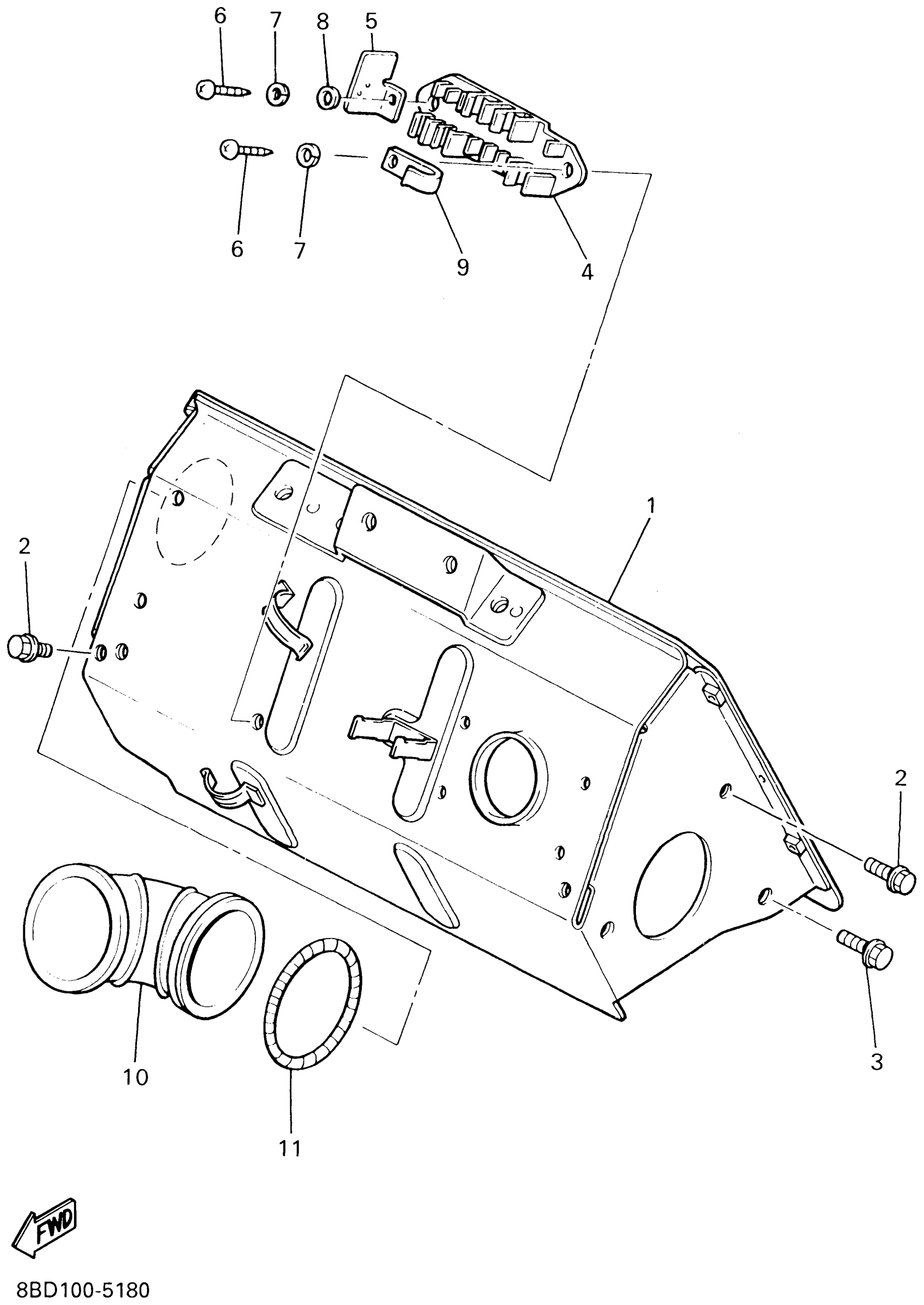 6
7
8
5
6
7
9
4
1
2
2
3
10
11
FWD
8BD100-5180