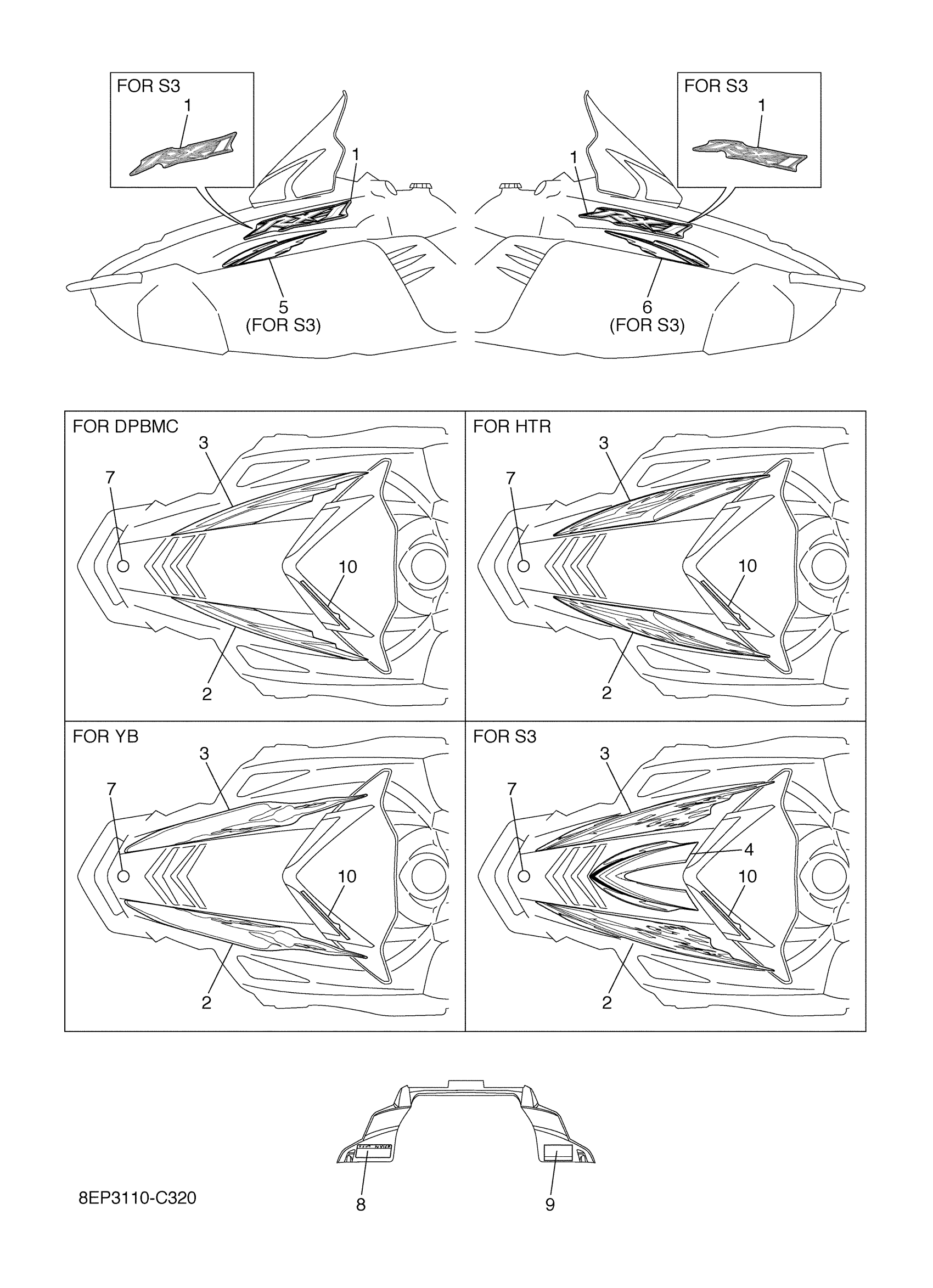 FOR S3
1

1

5
(FOR S3)

FOR S3
1

1

6
(FOR S3)

FOR DPBMC
3
7
10
2

FOR HTR
3
7
10
2

FOR YB
3
7
10
2

FOR S3
3
7
4
10
2

8EP3110-C320

8

9