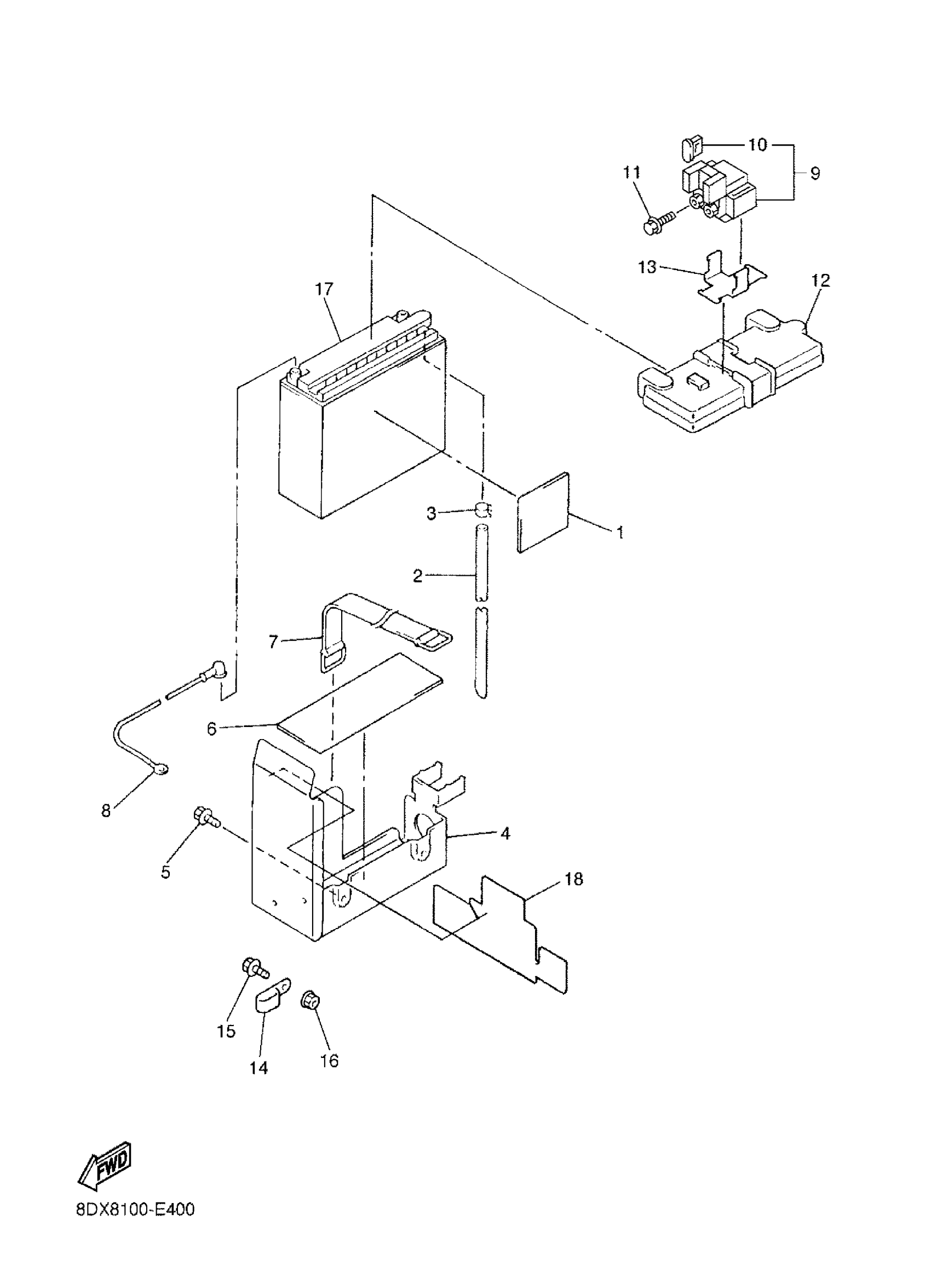 10
9
11
13
12
17
3
1
2
7
6
8
5
4
18
15
14
16
FWD
8DX8100-E400