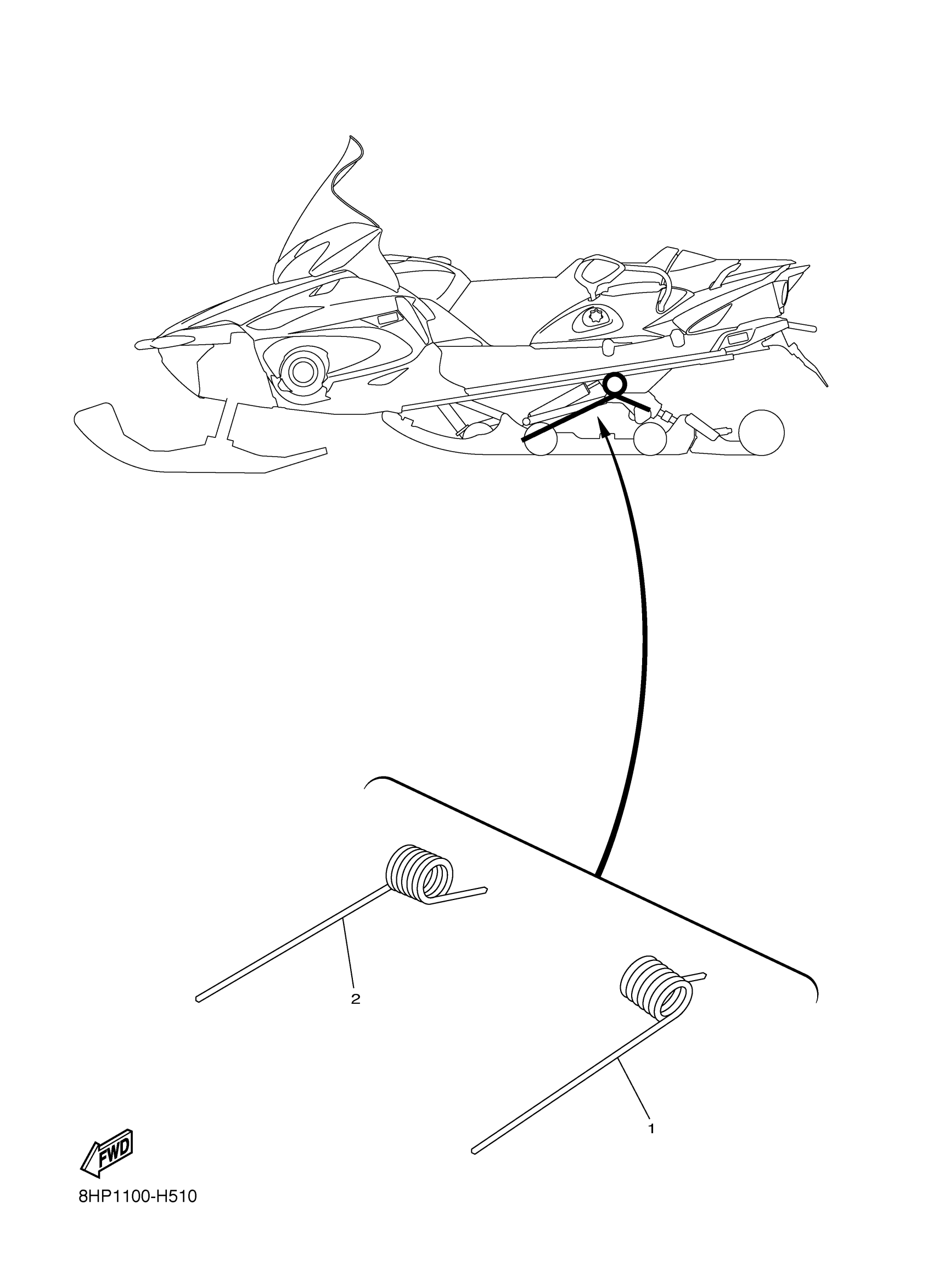 2

1

FWD

8HP1100-H510