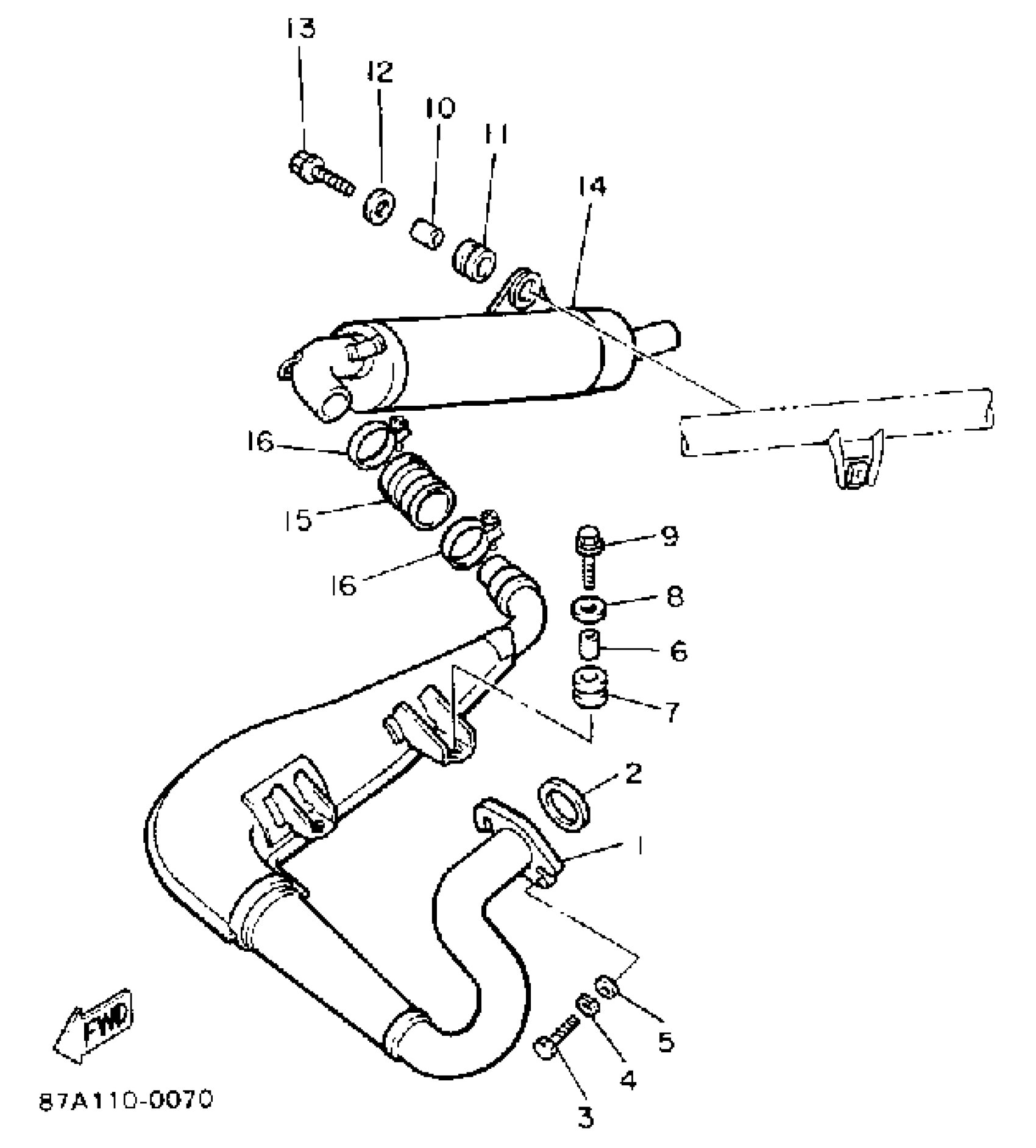 13
12
10
11
14
16
15
16
9
8
6
7
2
1
5
4
3
FWD
87A110-0070