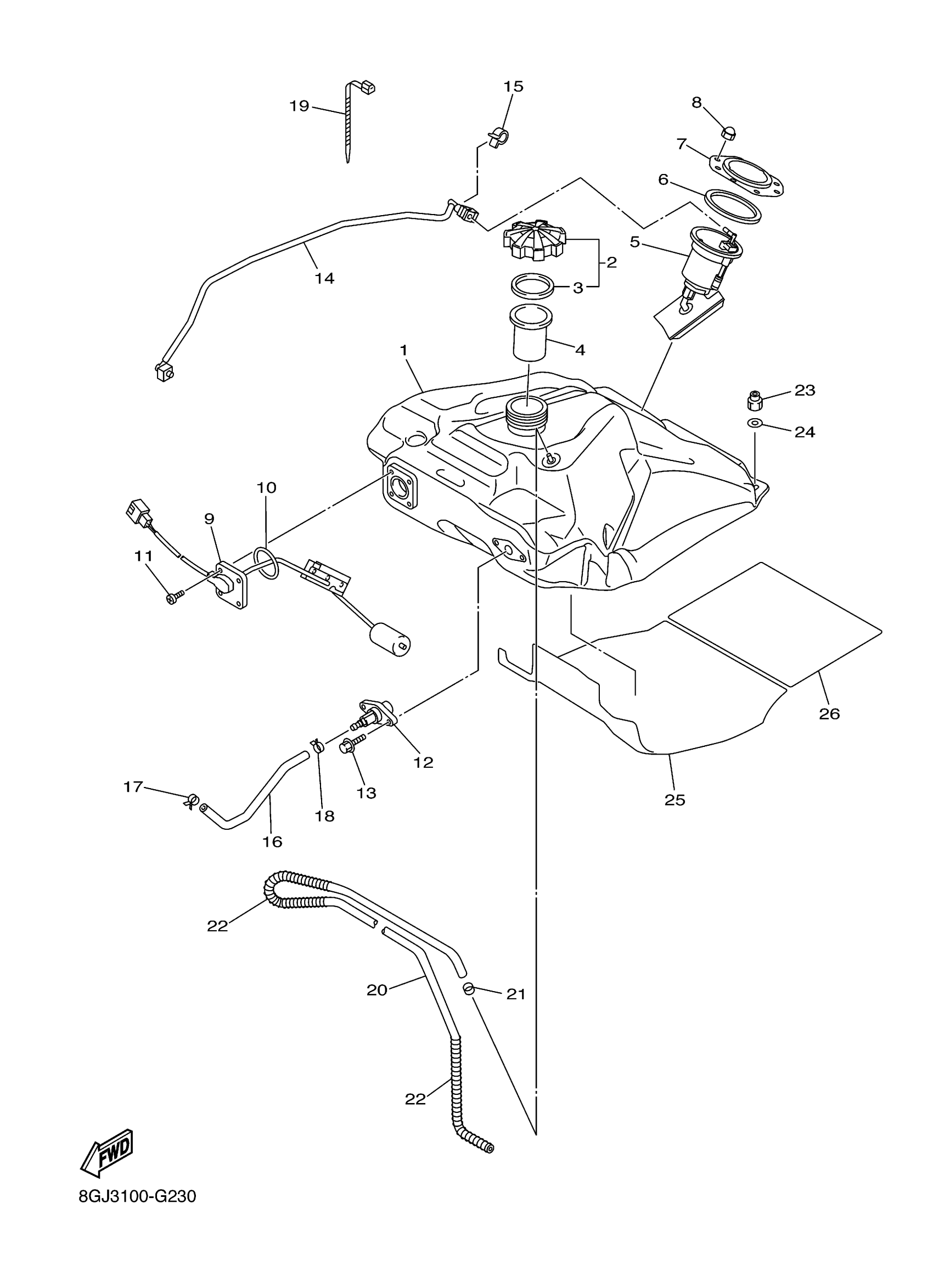 19
15
8
7
6
5
2
3
14
4
1
23
24
10
9
11
26
12
13
17
18
16
25
22
20
21
22
FWD
8GJ3100-G230