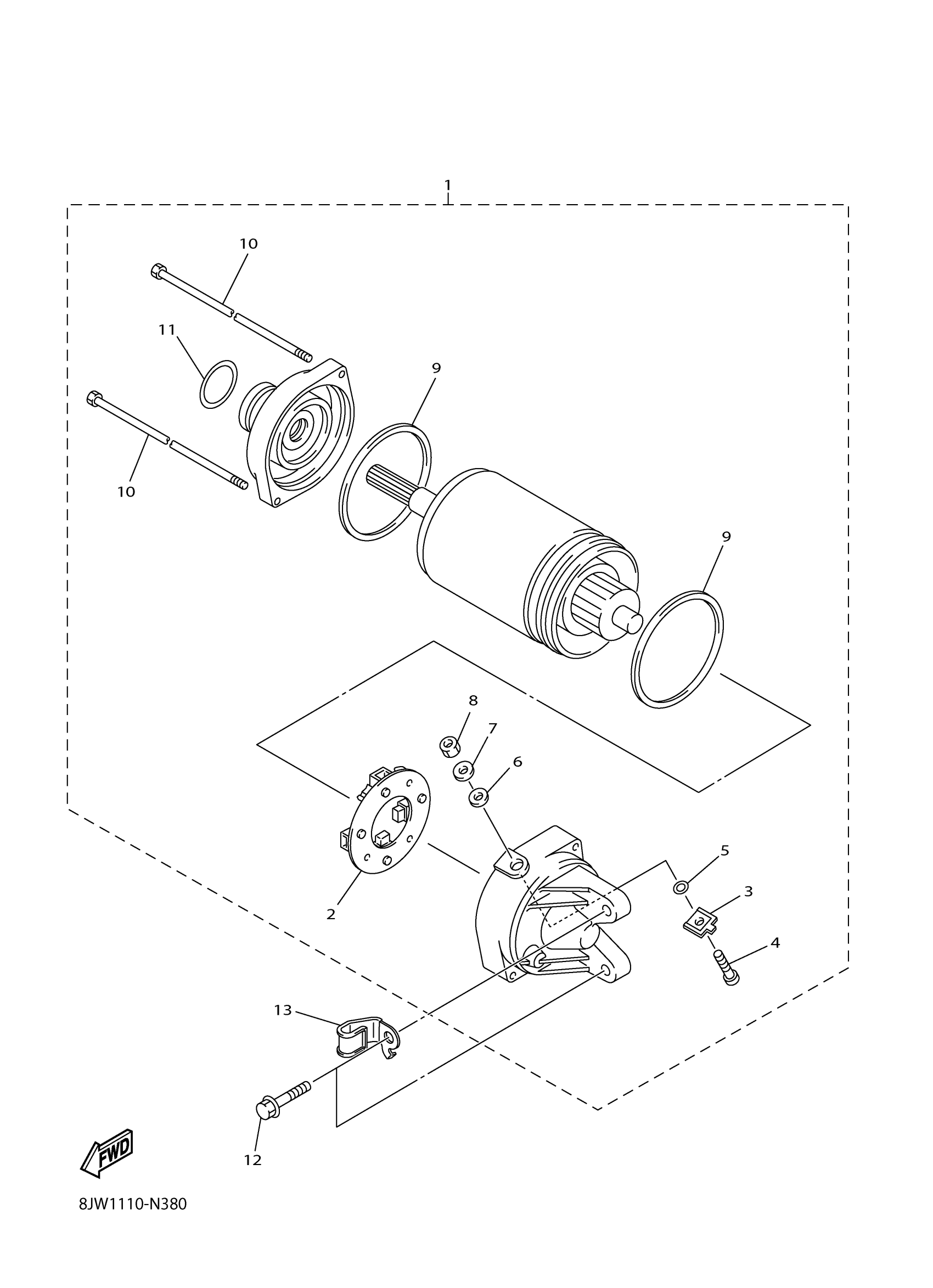 1

10

11

9

10

9

8

7

6

5

3

4

2

13

12

FWD

8JW1110-N380