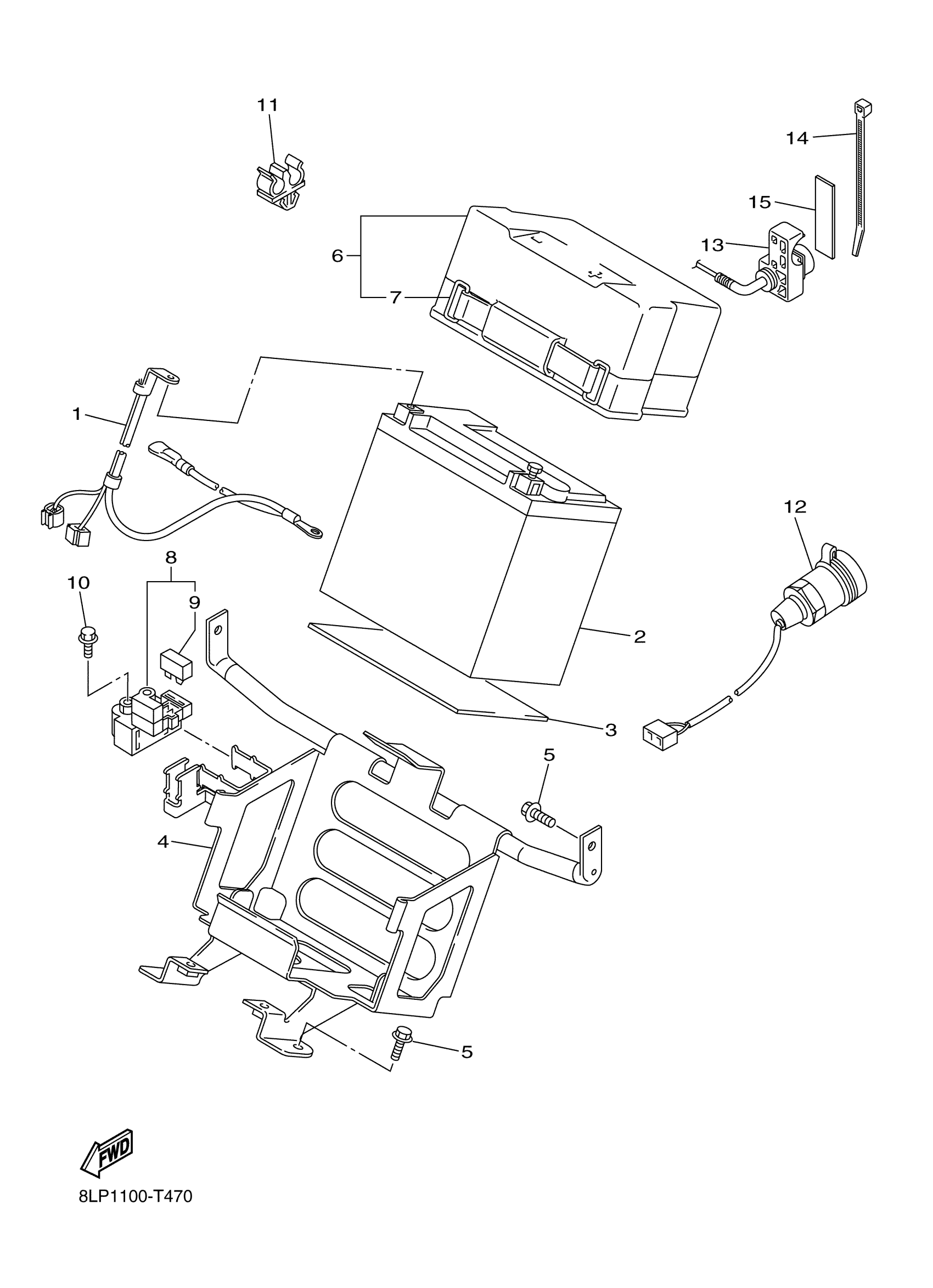 11
14
15
13
6
7
1
12
8
10
9
2
3
5
4
5
FWD
8LP1100-T470