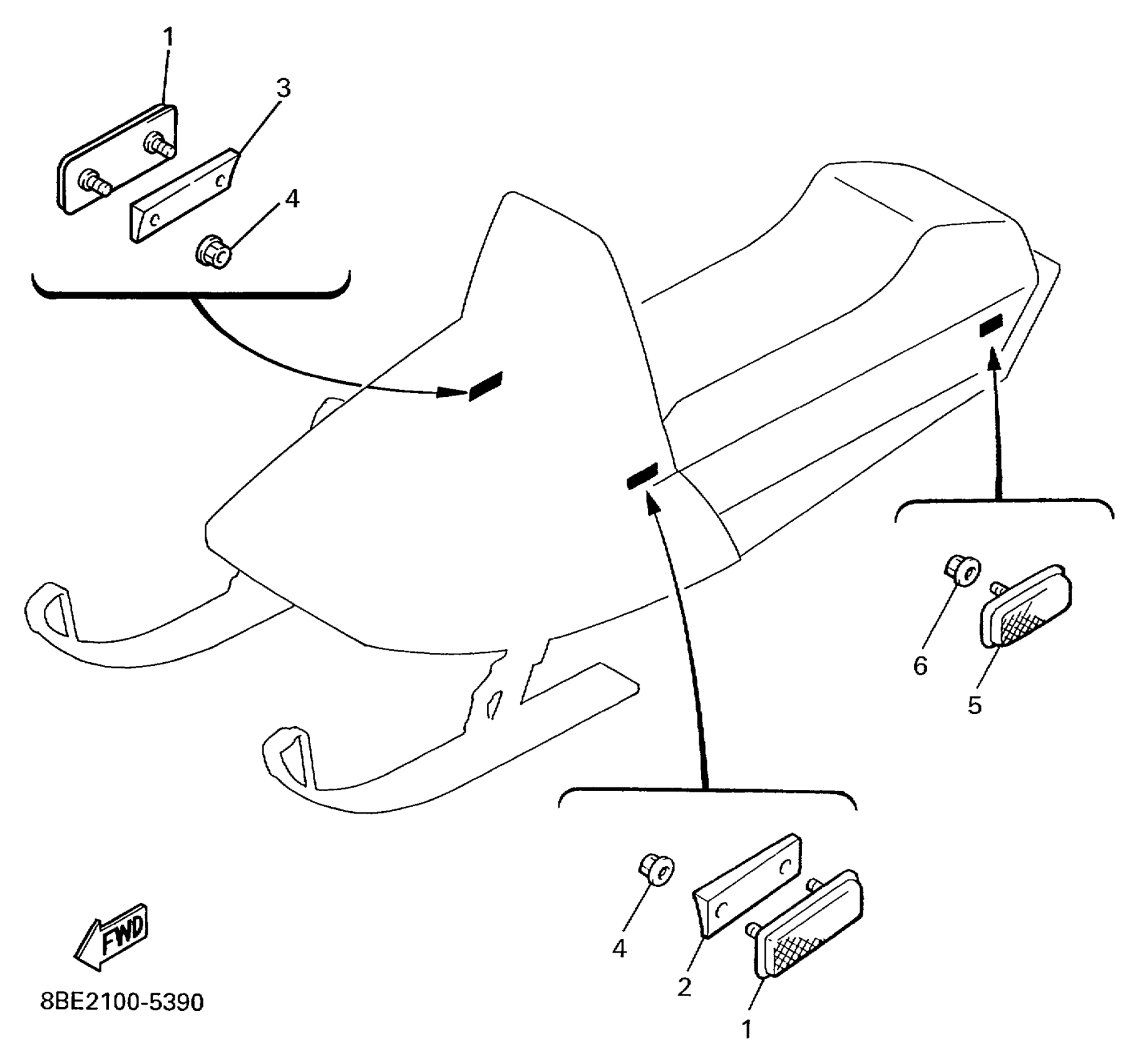 1
3
4
6
5
4
2
1
FWD
8BE2100-5390