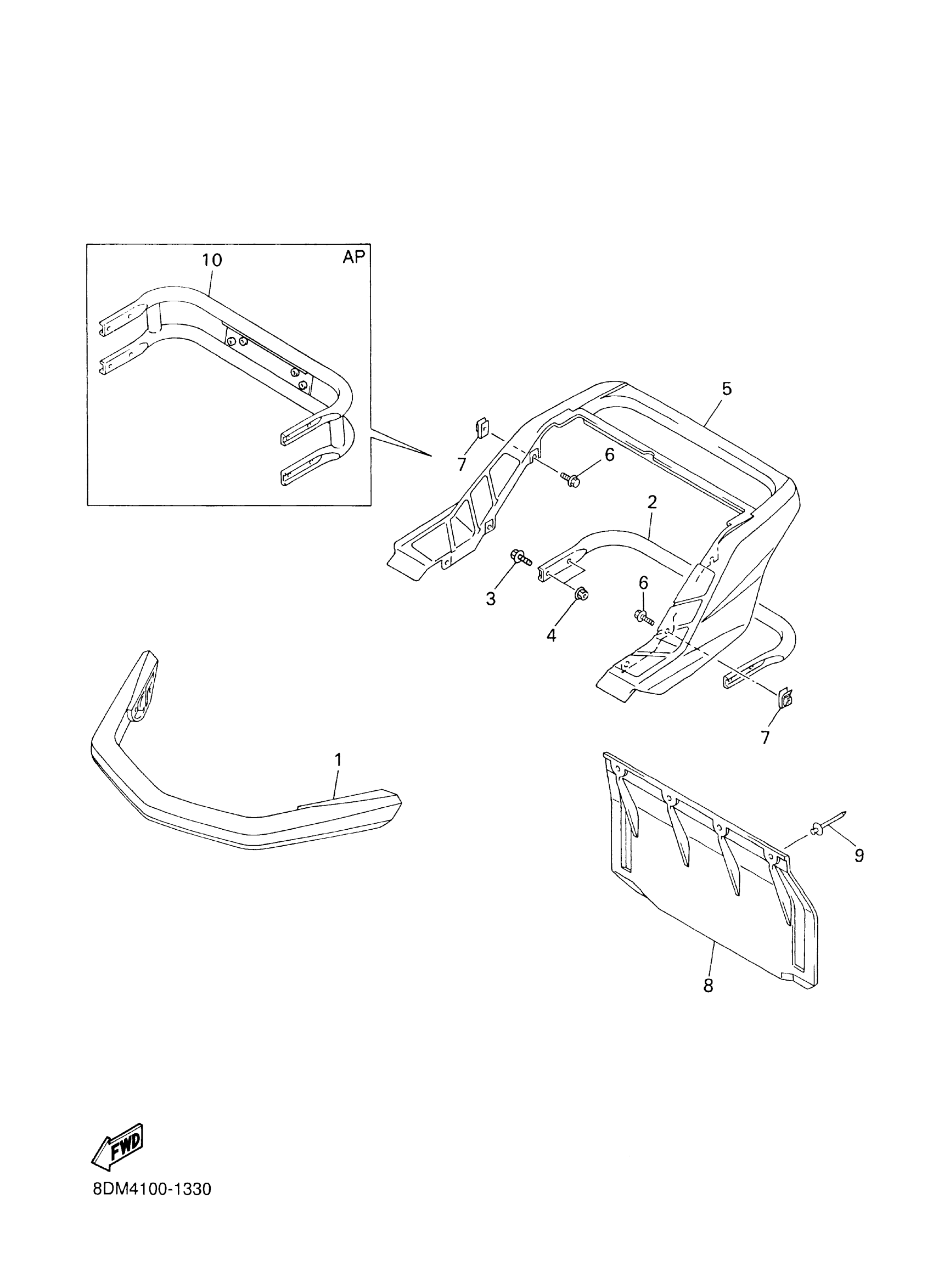 10
AP
5
7
6
2
3
4
6
7
1
9
8
FWD
8DM4100-1330