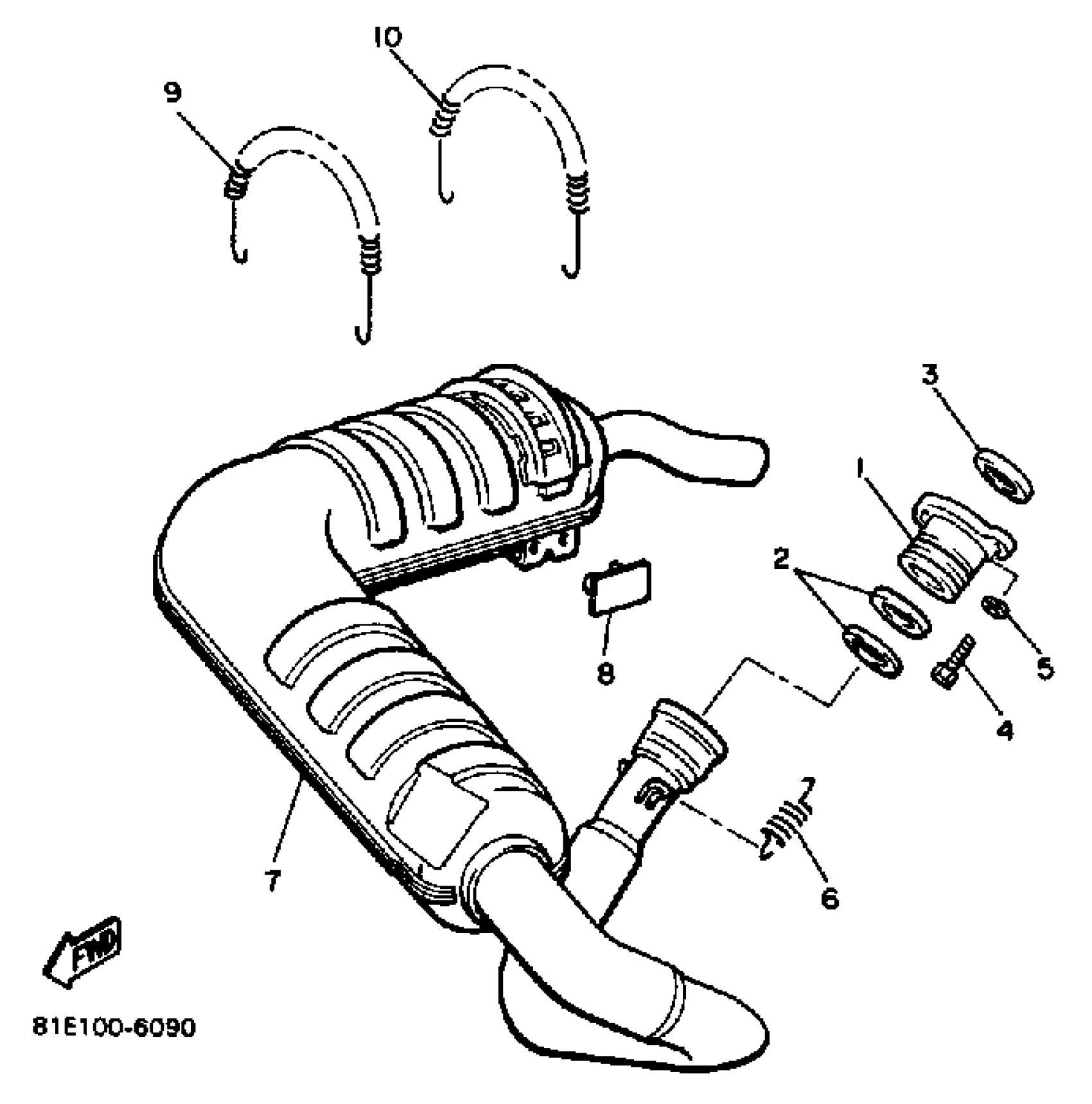 10
9
3
1
2
5
8
4
7
6
FWD
81E100-6090