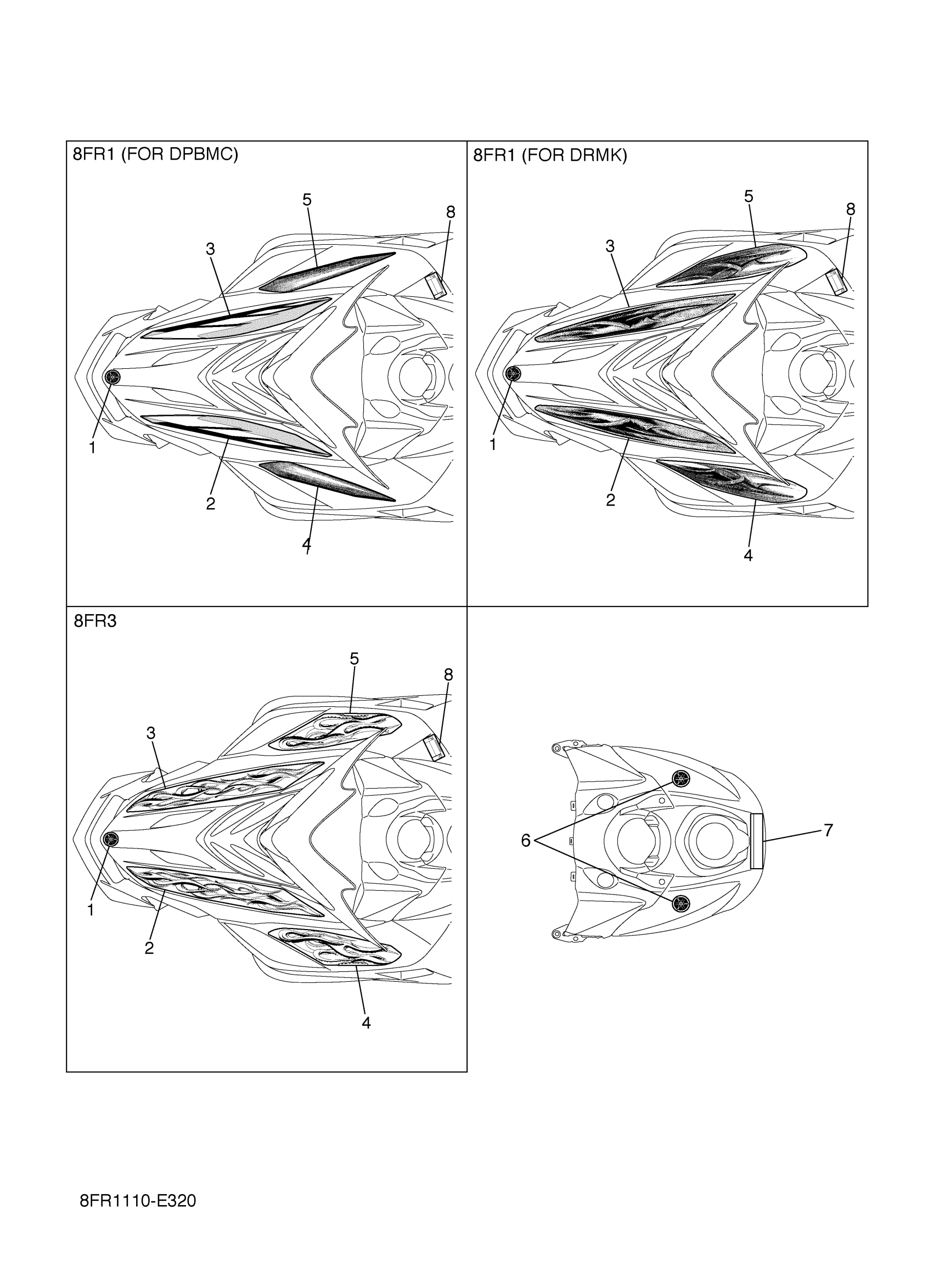 8FR1 (FOR DPBMC)

5
8
3
1
2
4

8FR1 (FOR DRMK)

5
8
3
1
2
4

8FR3

5
8
3
1
2
4

6
7

8FR1110-E320