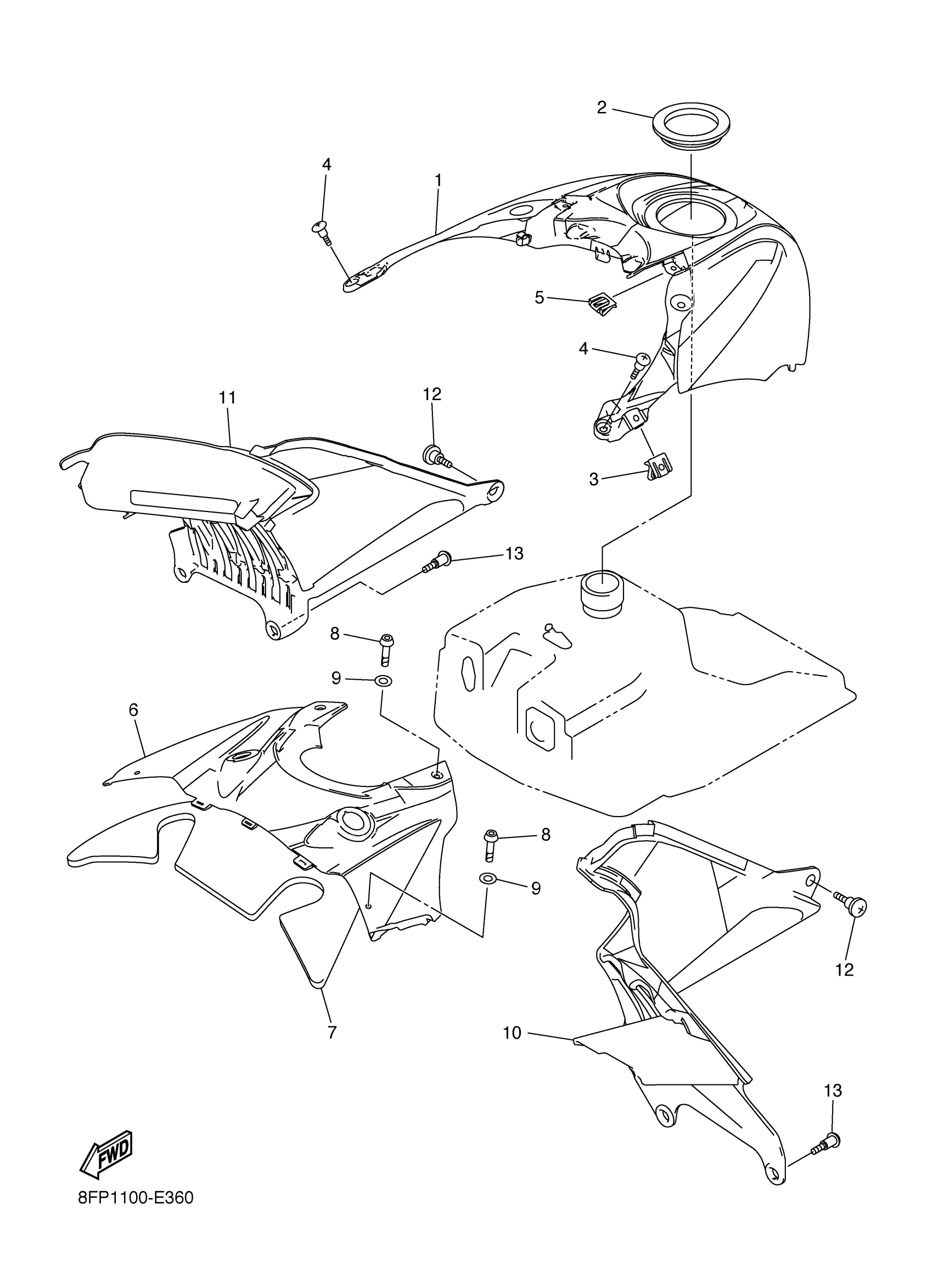 2
4
1
5
4
11
12
3
13
8
9
6
8
9
12
7
10
13
FWD
8FP1100-E360