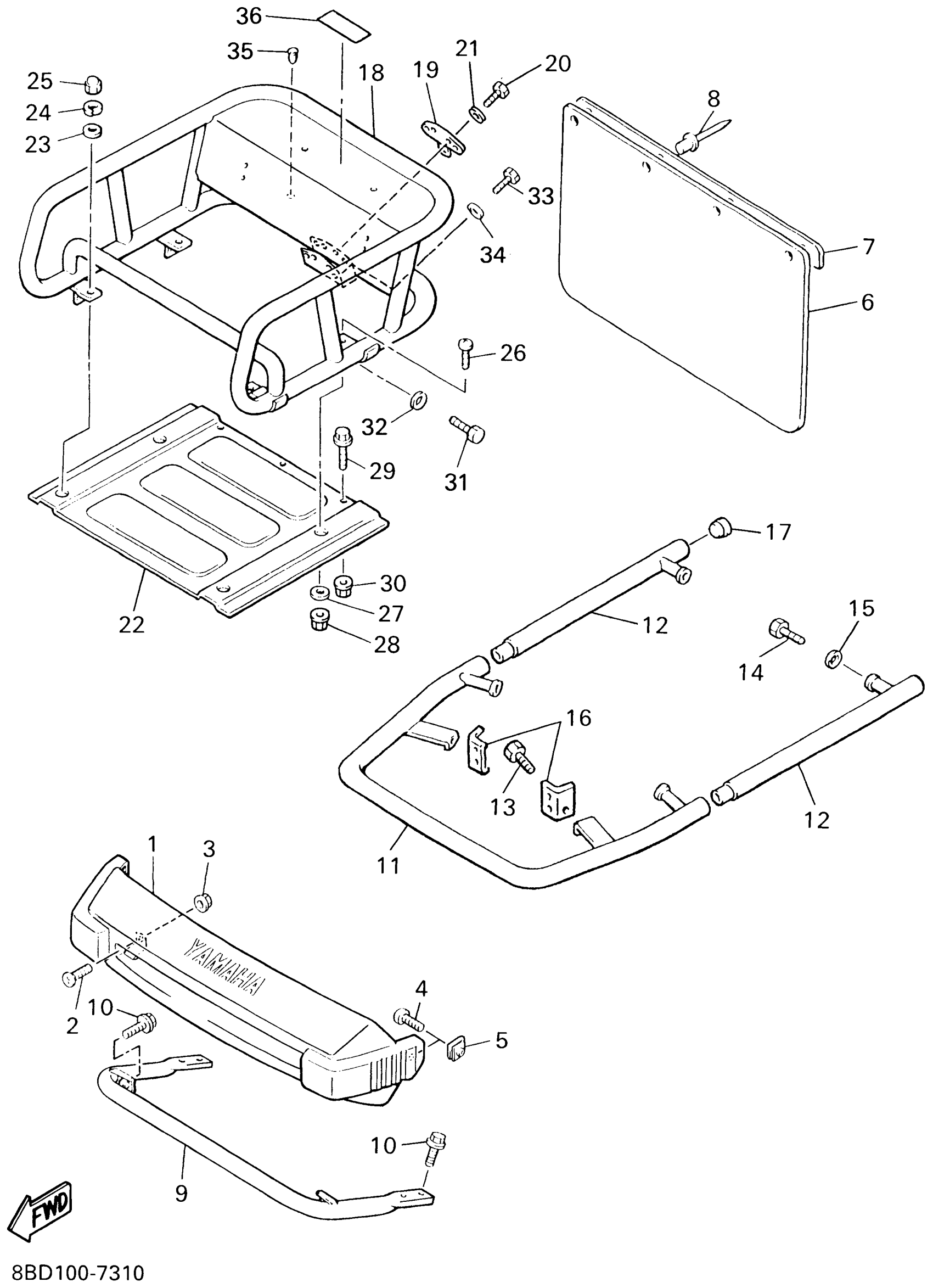 36
35
25
24
23
18
19
21
20
8
33
34
7
6
26
32
31
29
22
30
27
28
17
12
15
14
16
13
12
11
1
3
YAMAHA
2
10
4
5
10
9
FWD
8BD100-7310