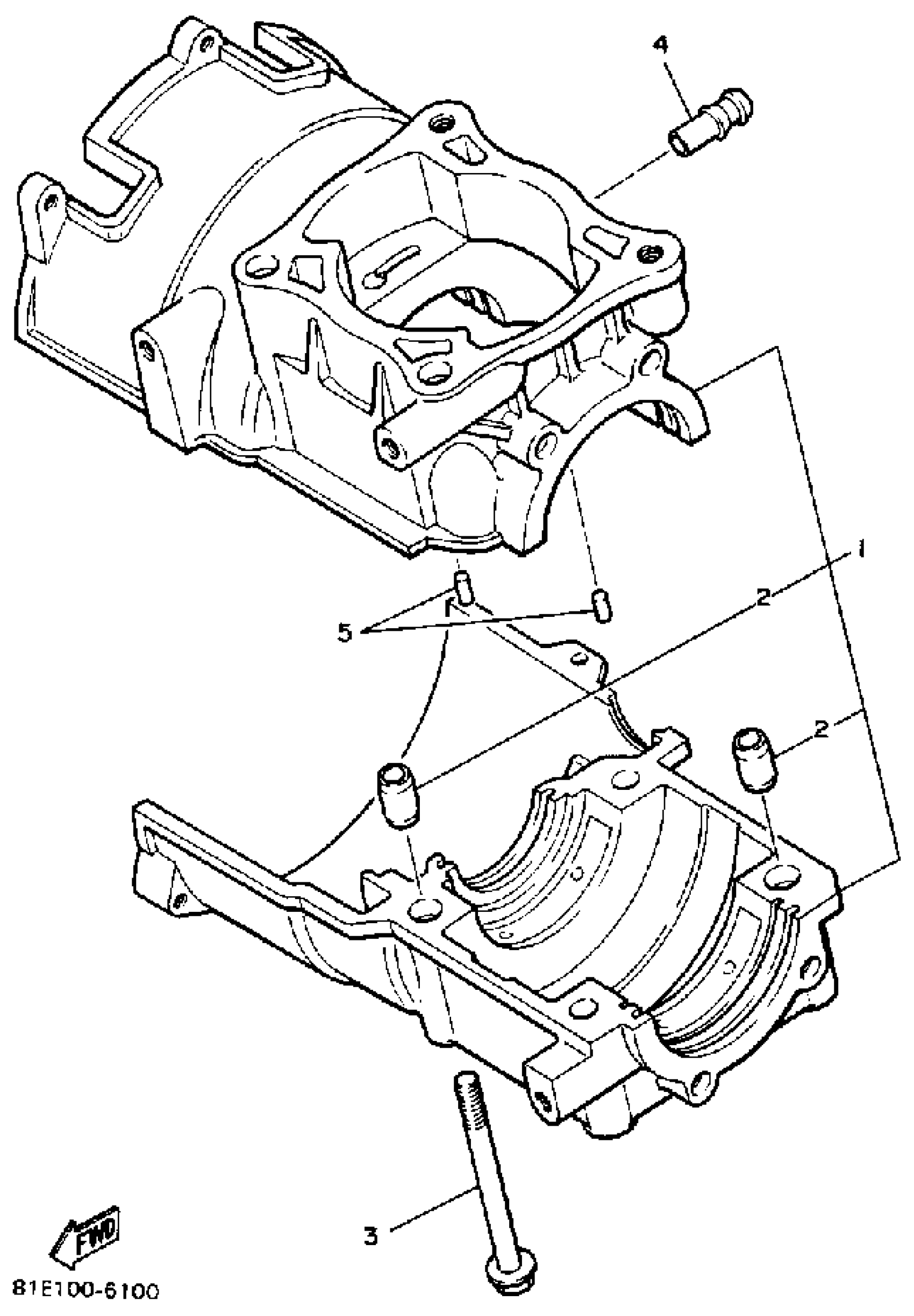 4
1
2
5
2
3
FWD
81E100-6100