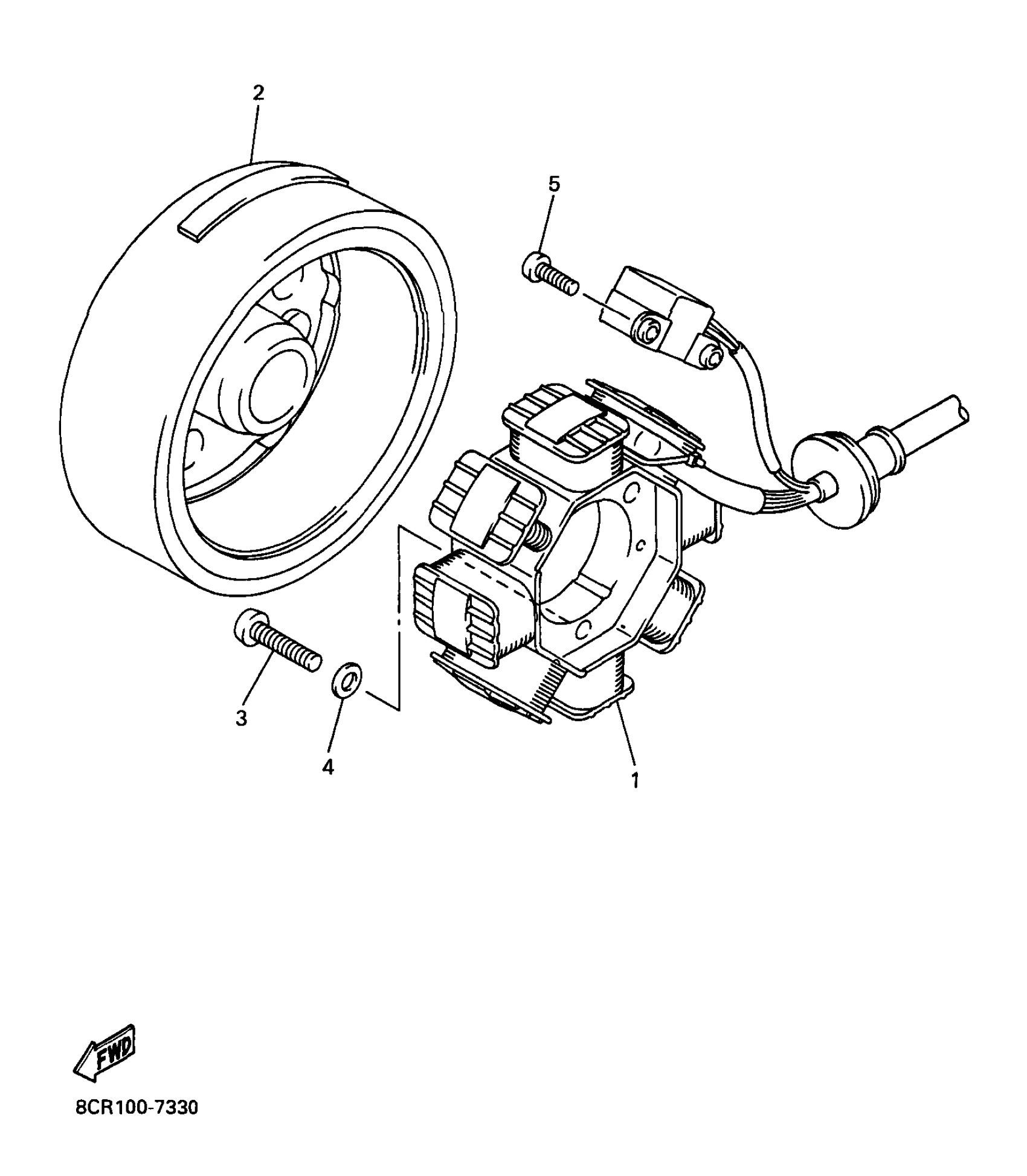 2

5

3

4

1

FWD

8CR100-7330