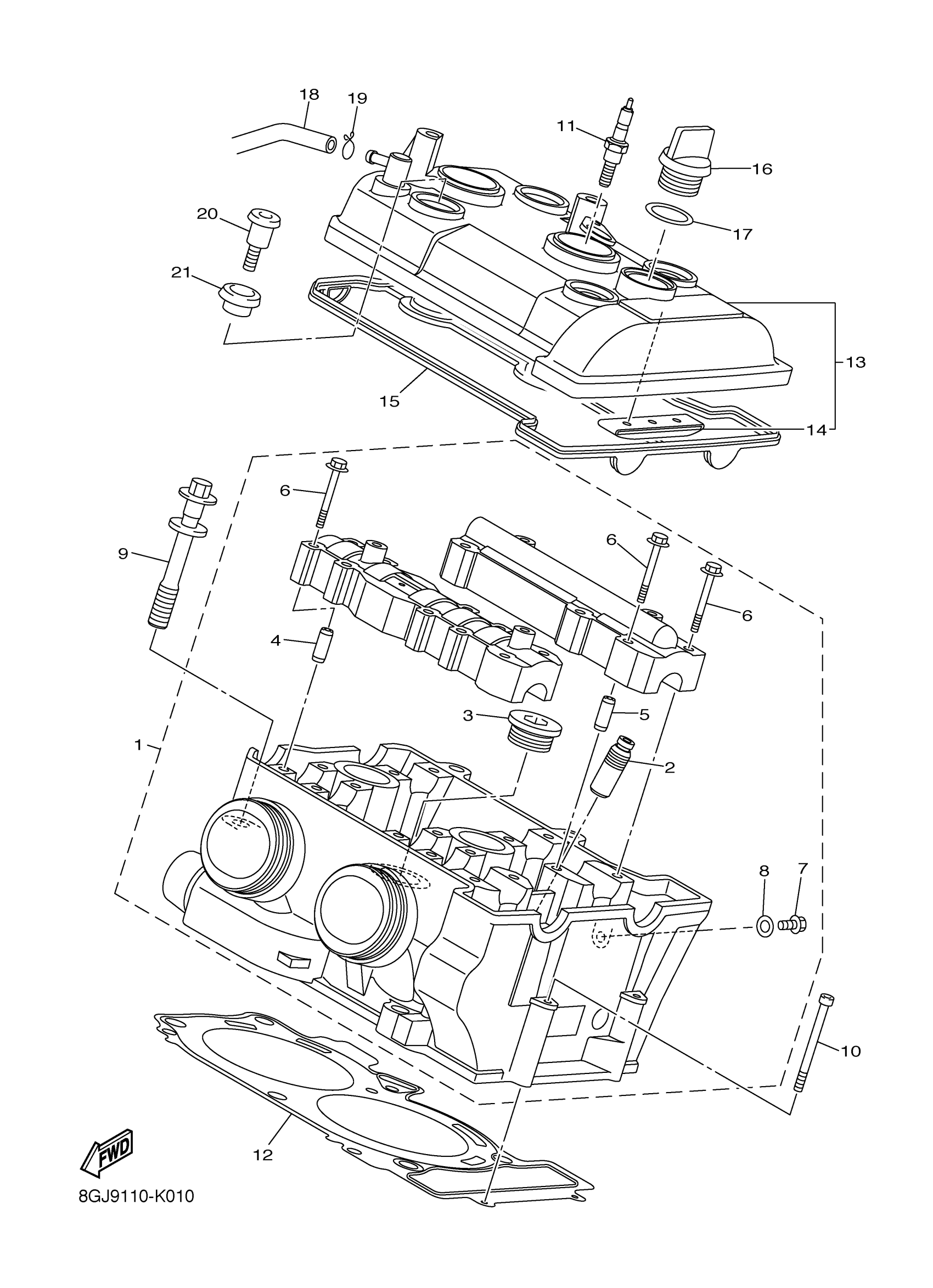 18
19
11
16
20
17
21
13
15
14
6
9
6
6
4
3
5
1
2
8
7
10
12
FWD
8GJ9110-K010