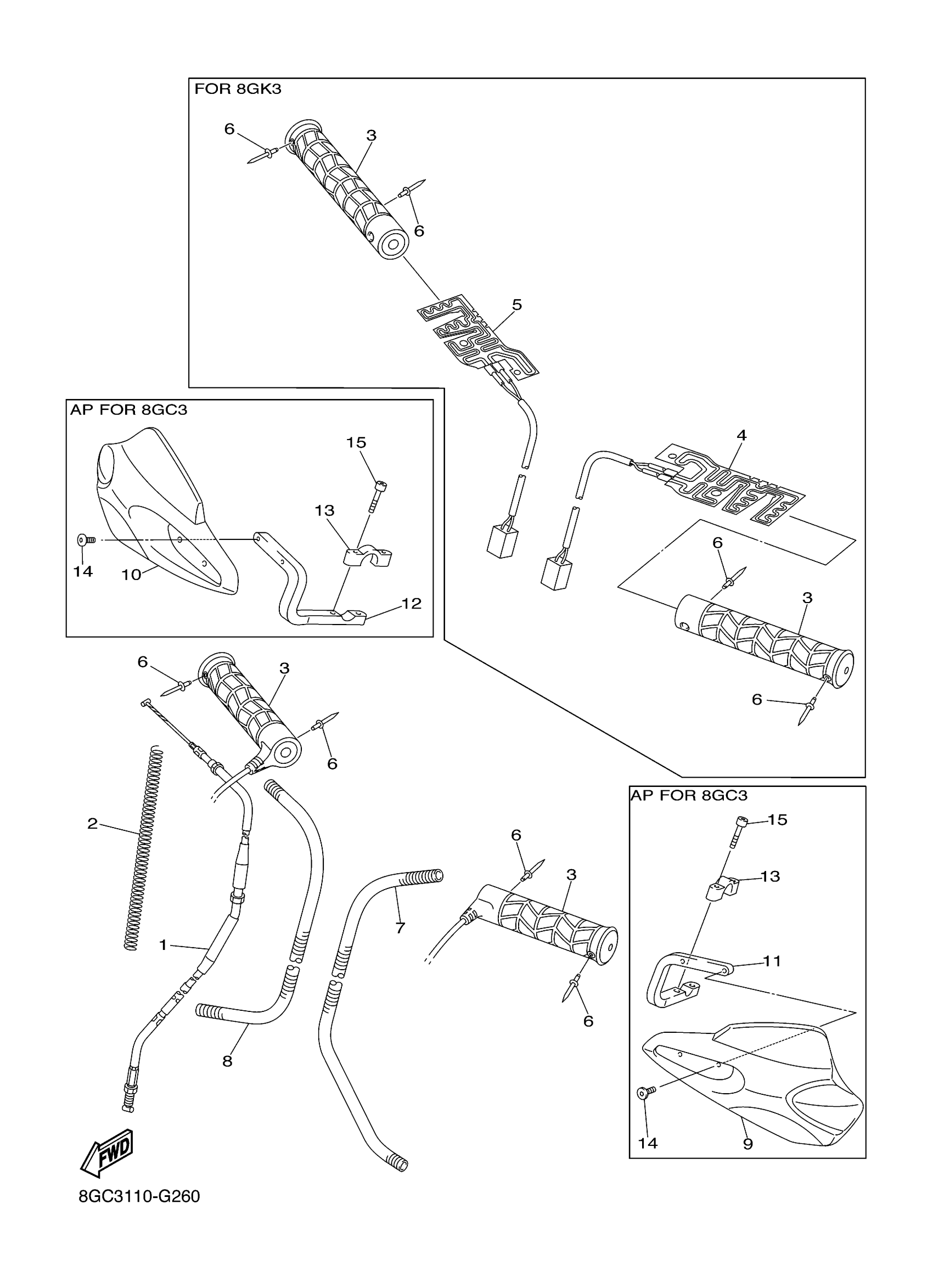 FOR 8GK3

6
3
6
5
4
6
3
6

AP FOR 8GC3

15
13
14
10
12

6
3
6
2
1
8
7
6
3
6

AP FOR 8GC3

15
13
11
14
9

FWD

8GC3110-G260