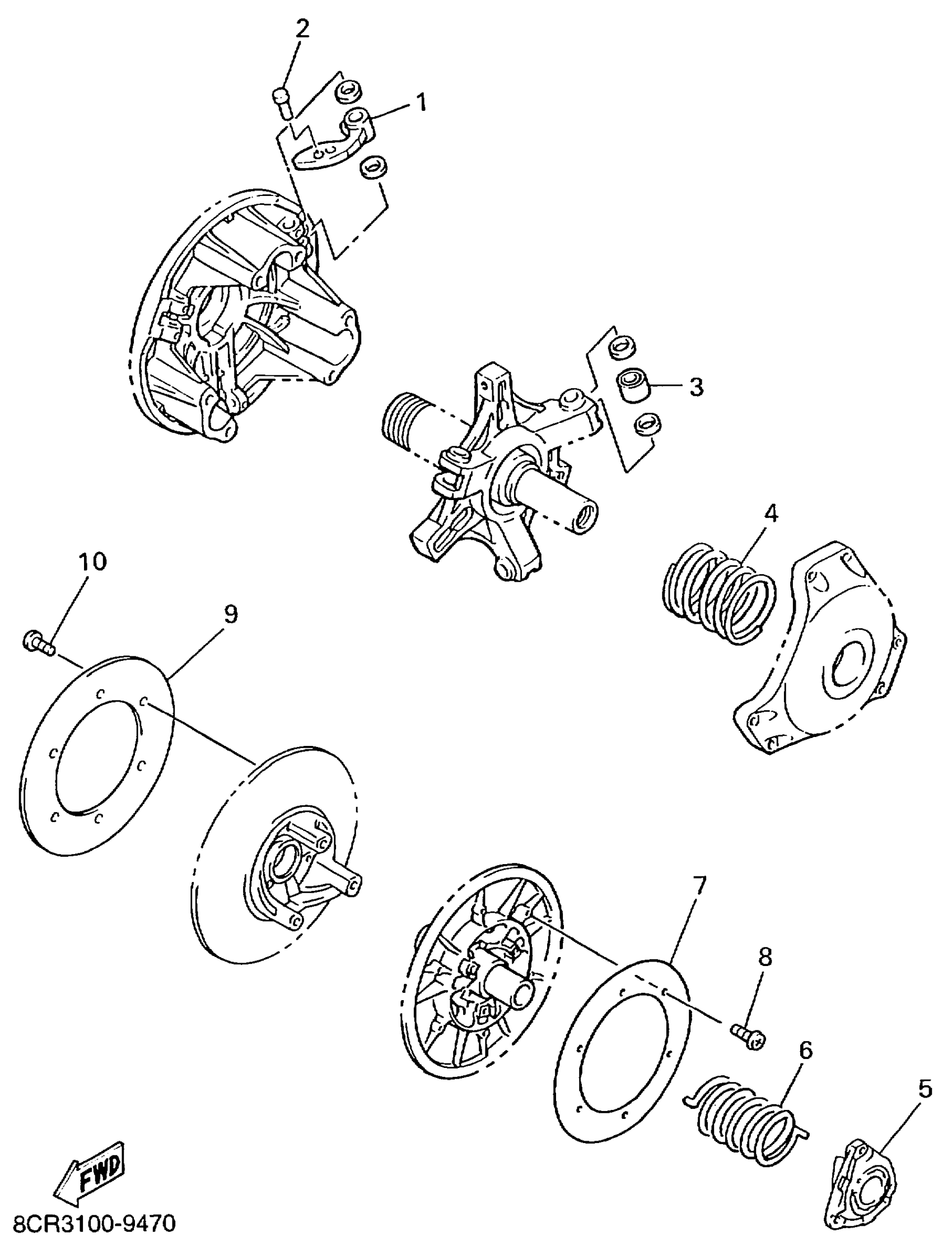 2
1
3
4
10
9
7
8
6
5
FWD
8CR3100-9470