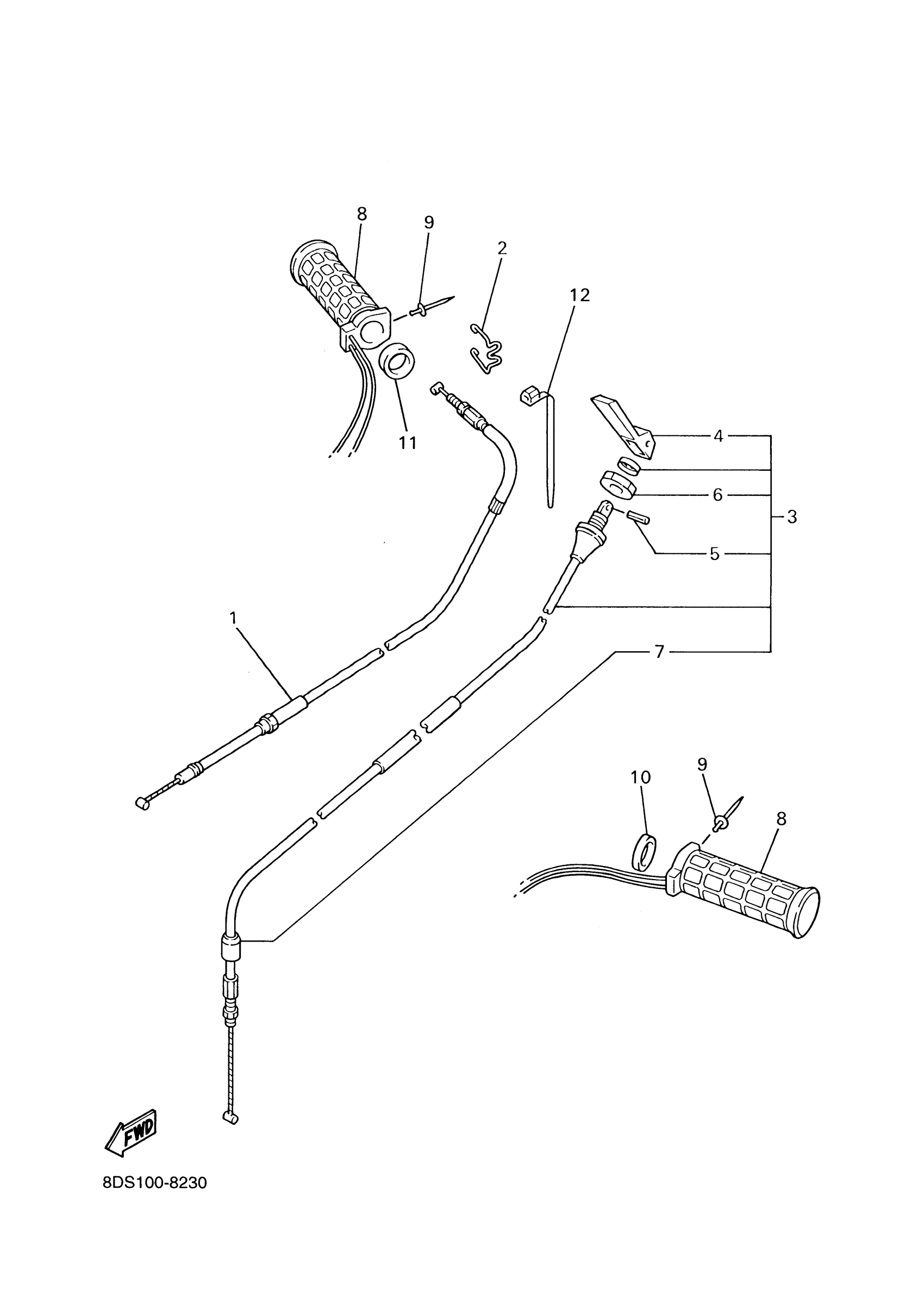 8
9
2
12
11
4
6
3
5
1
7
10
9
8
FWD
8DS100-8230