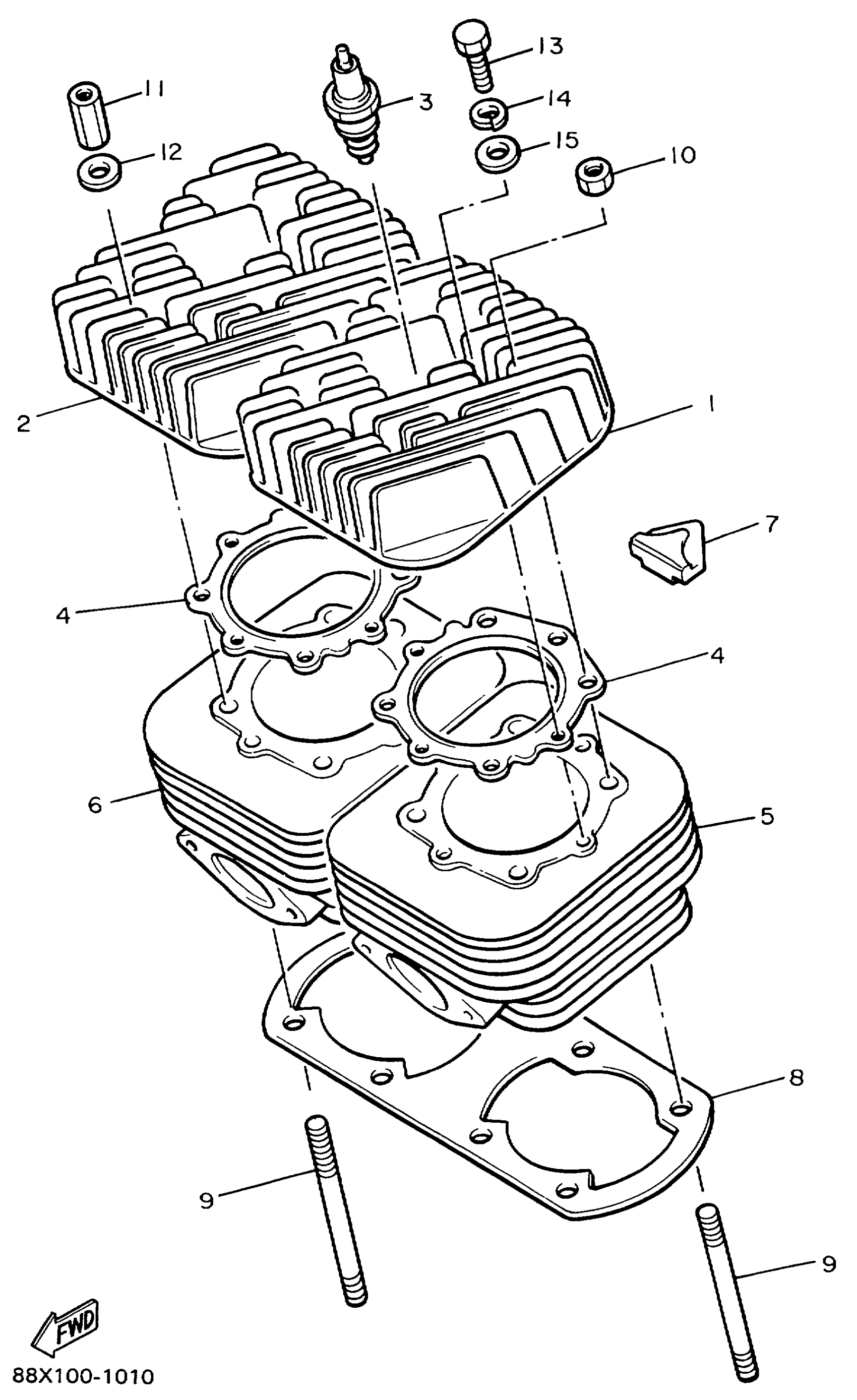 13
11
3
14
12
15
10
2
1
7
4
4
6
5
8
9
9
FWD
88X100-1010