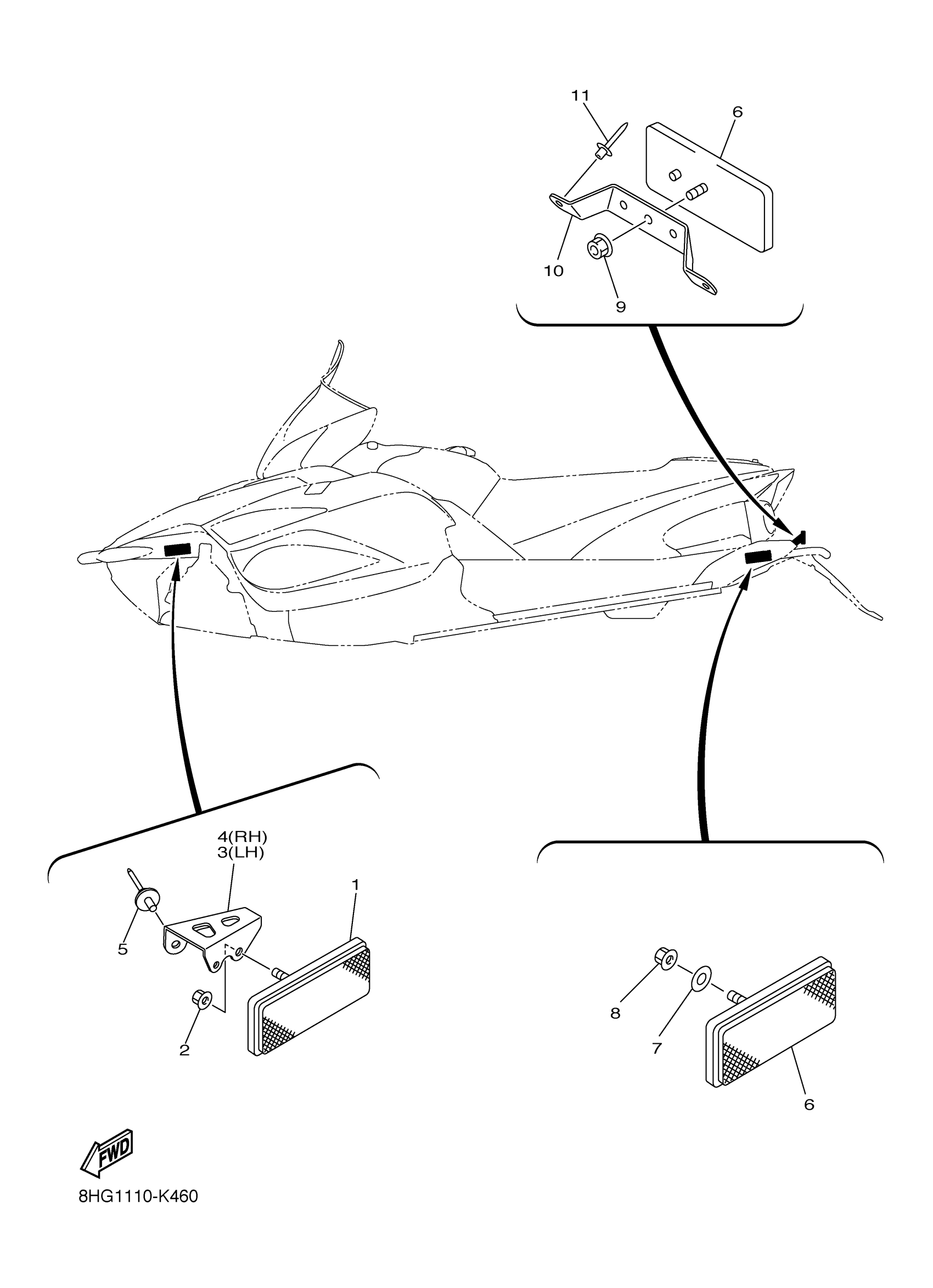 11
6
10
9
4(RH)
3(LH)
1
5
2
8
7
6
FWD
8HG1110-K460