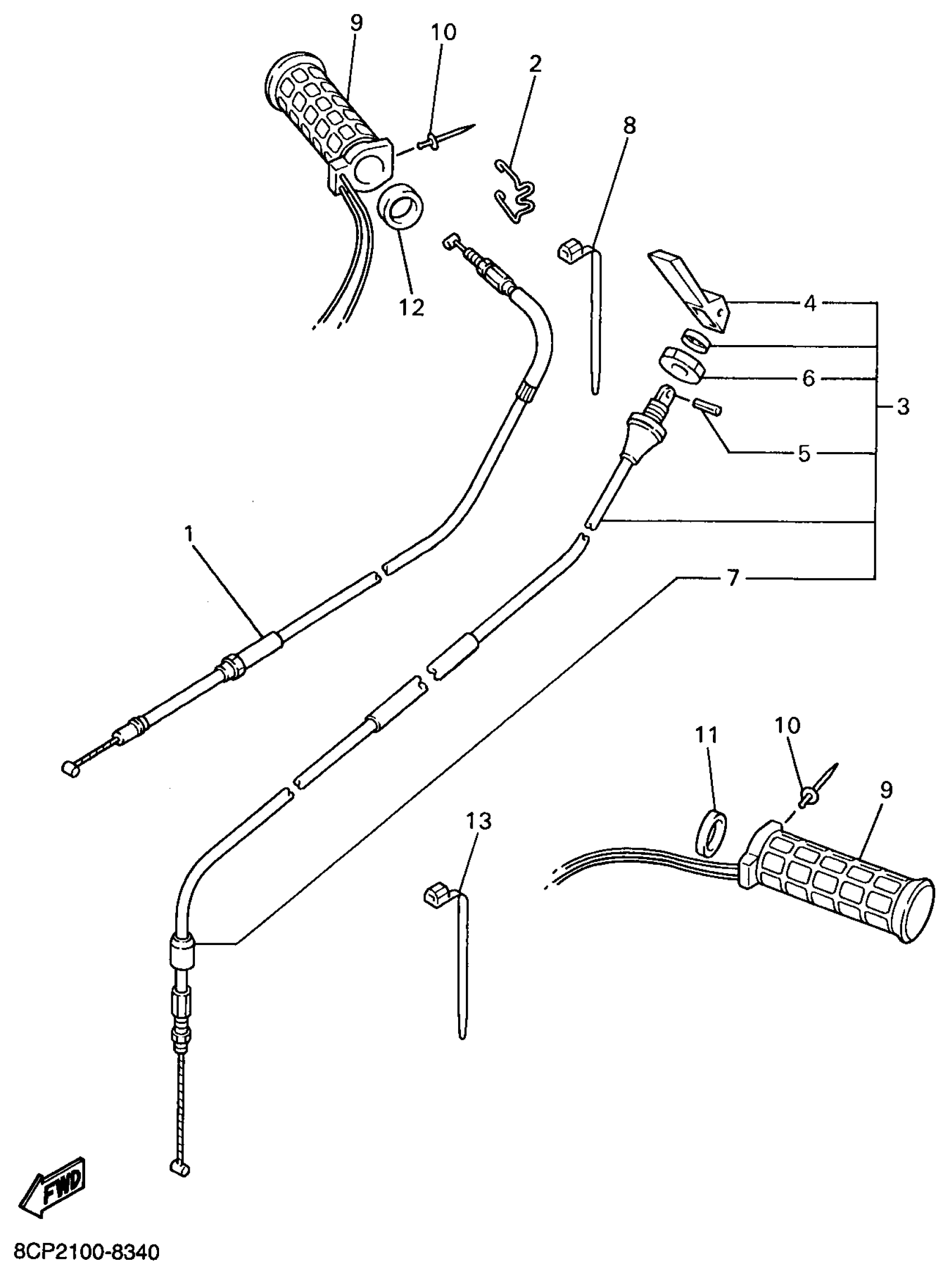 9
10
2
8
12
4
6
3
5
1
7
11
10
9
13
FWD
8CP2100-8340