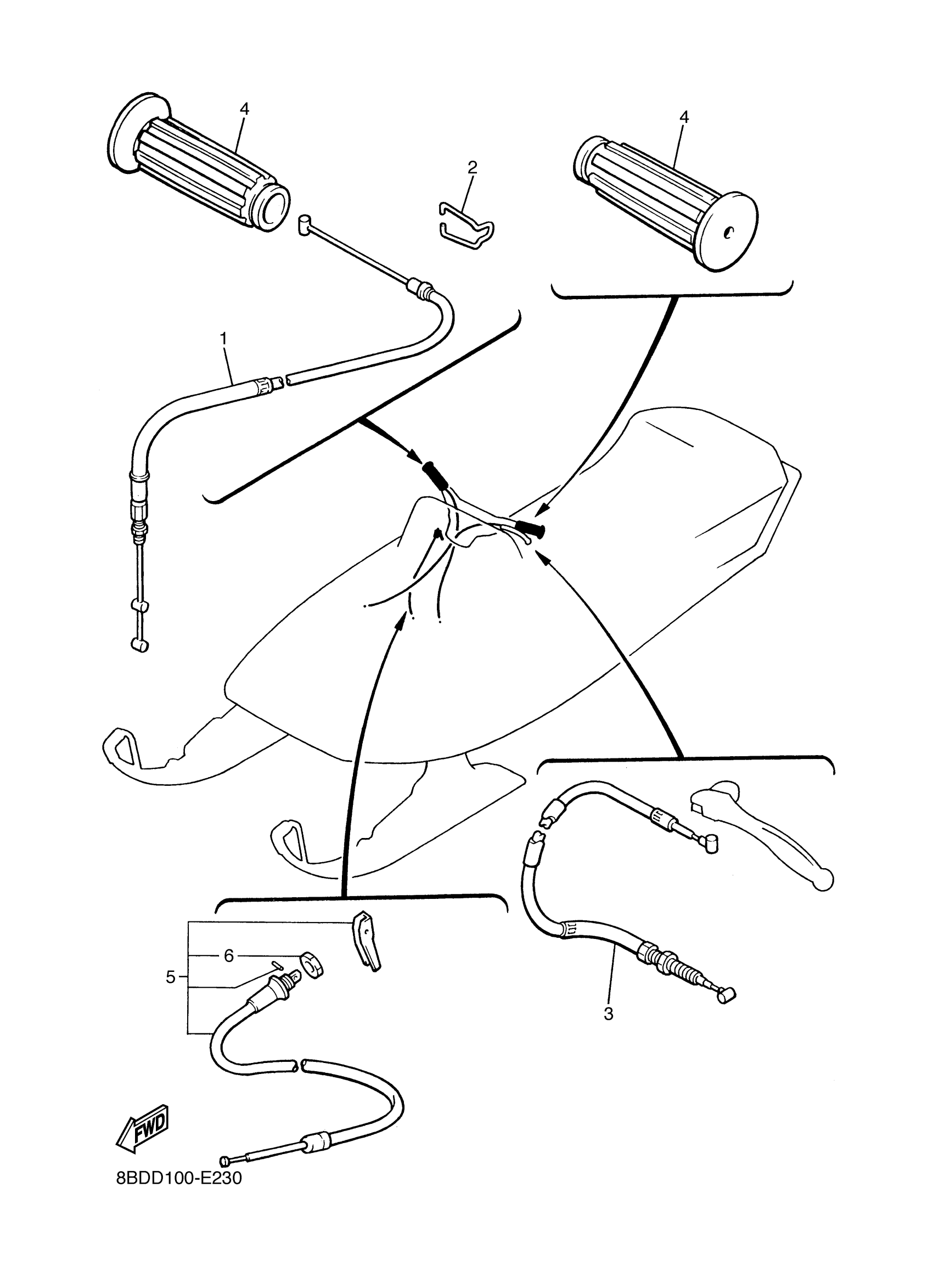 4
4
2
1
6
5
3
FWD
8BDD100-E230