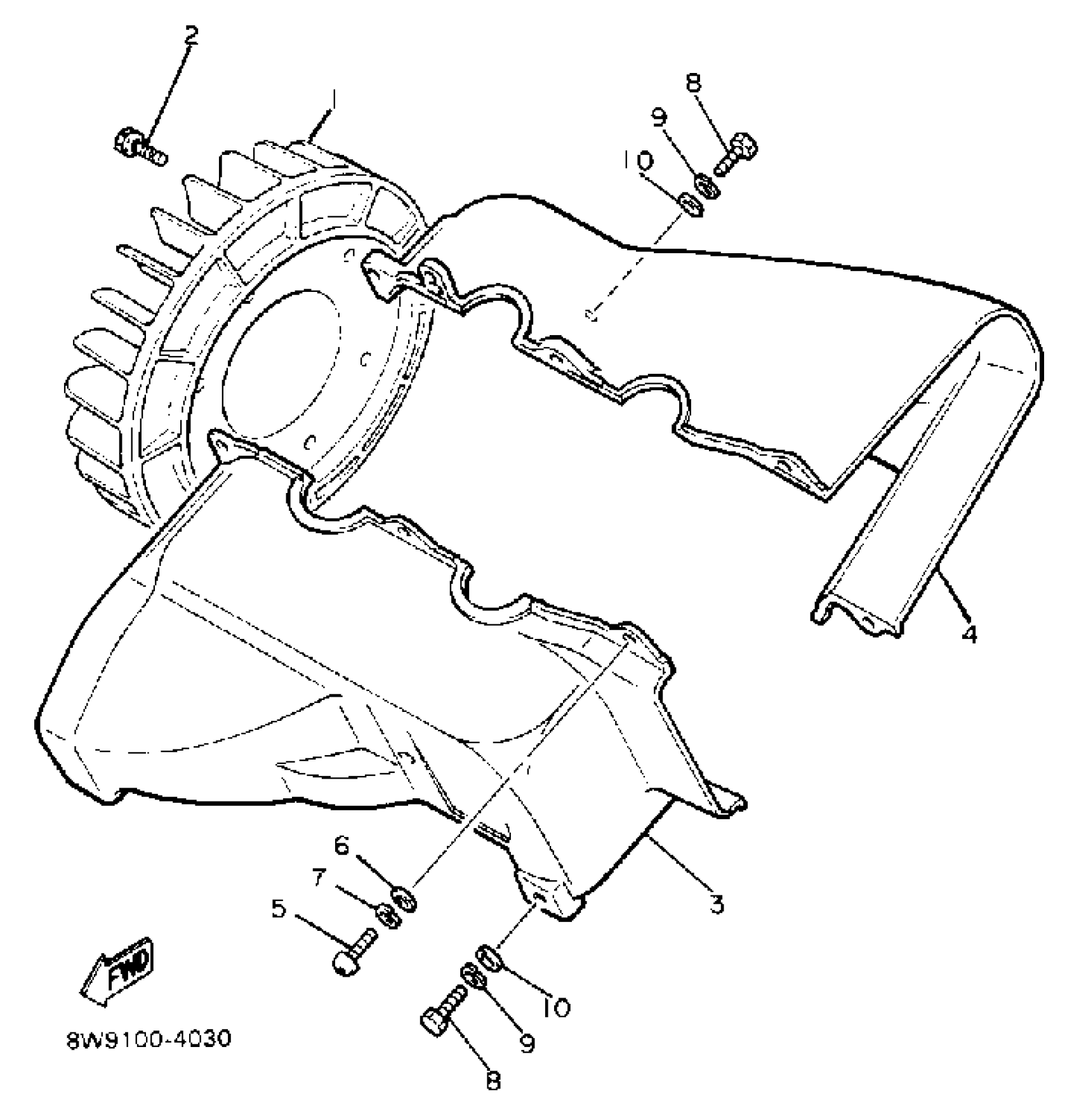 2
1
8
9
10
4
6
7
5
3
10
9
8
FWD
8W9100-4030