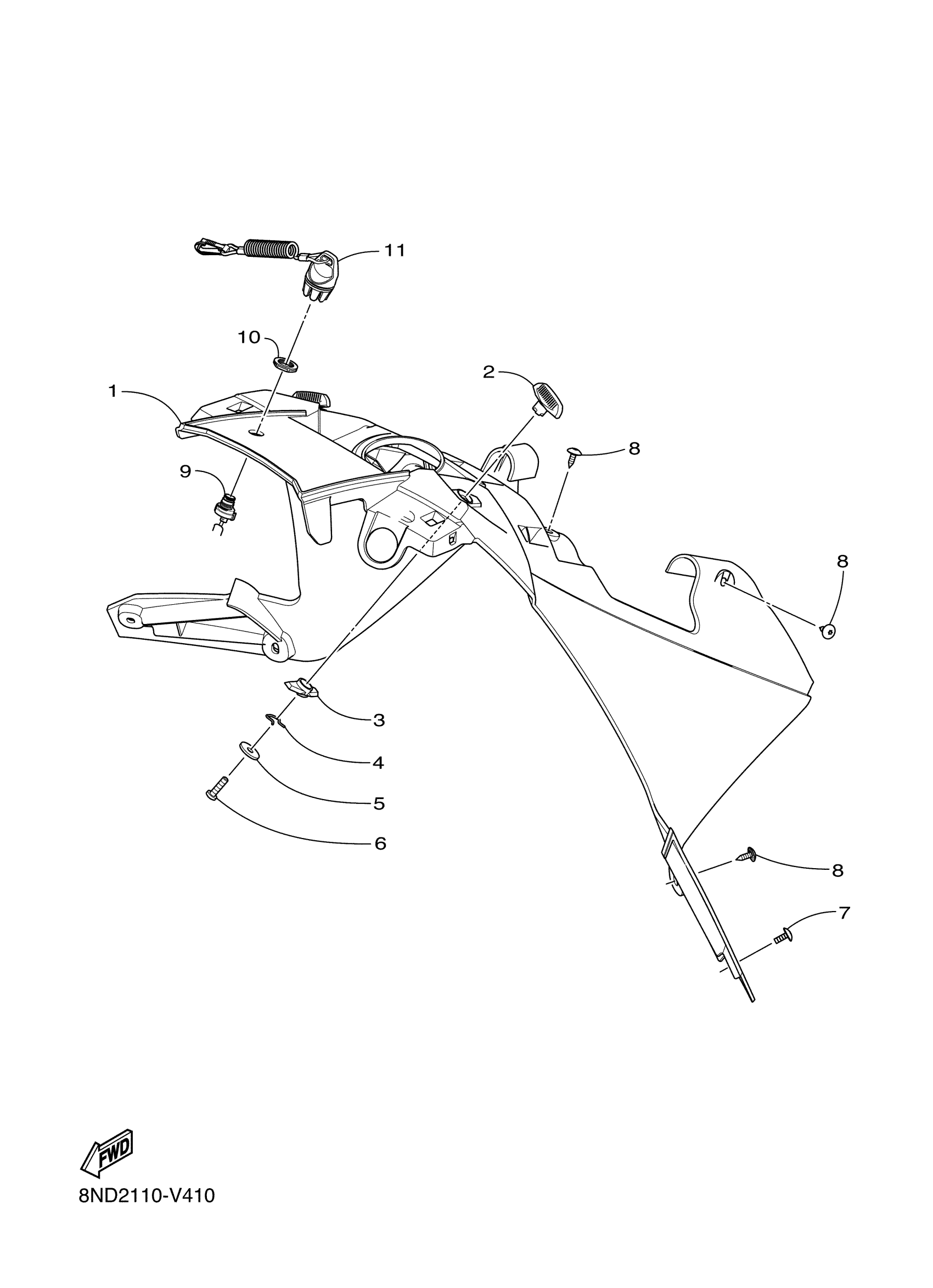 11
10
2
1
8
9
8
3
4
5
6
8
7
FWD
8ND2110-V410